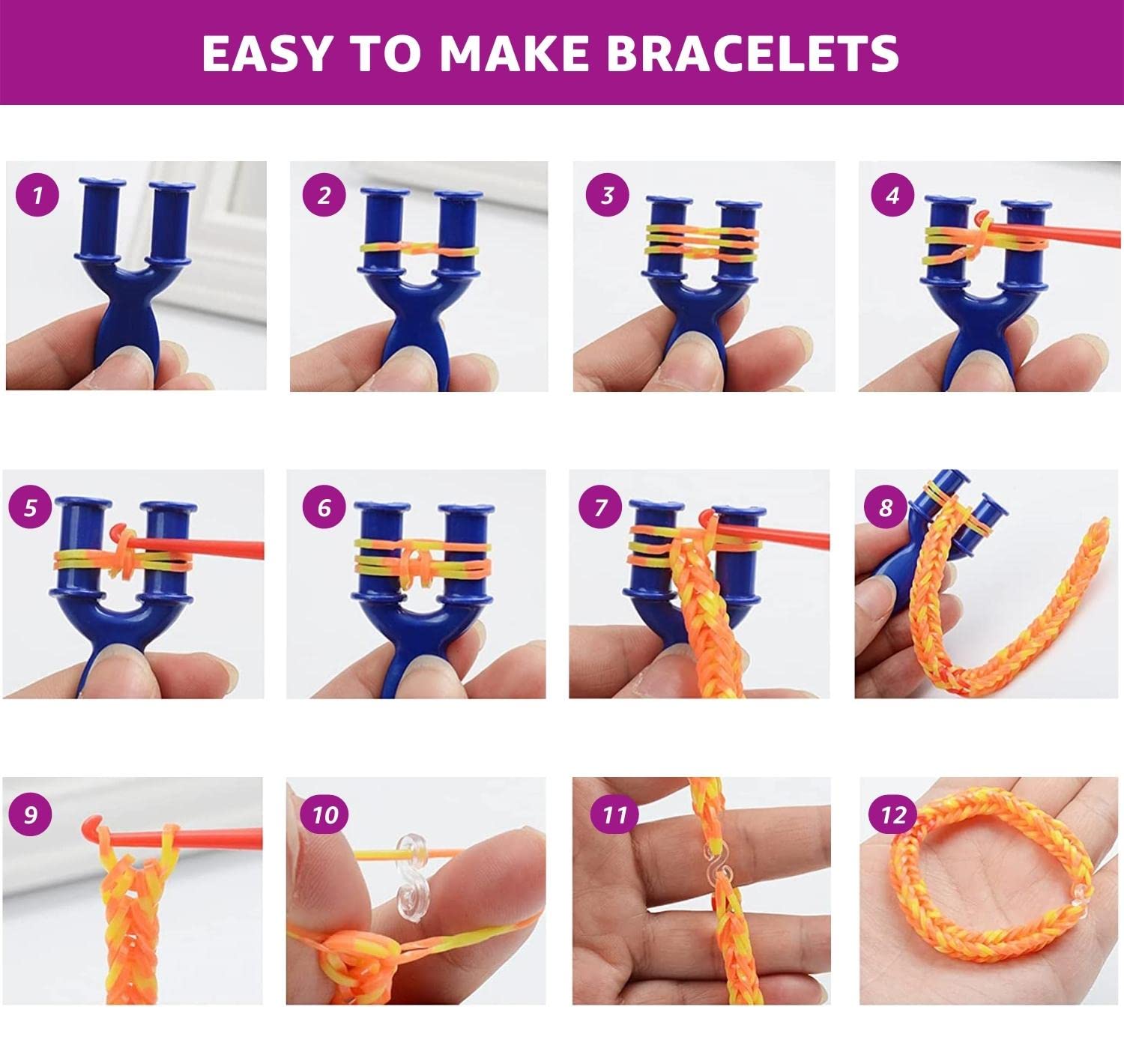 EASY TO MAKE BRACELETS

1

2

3

4

5

6

7

8

9

10

11

12