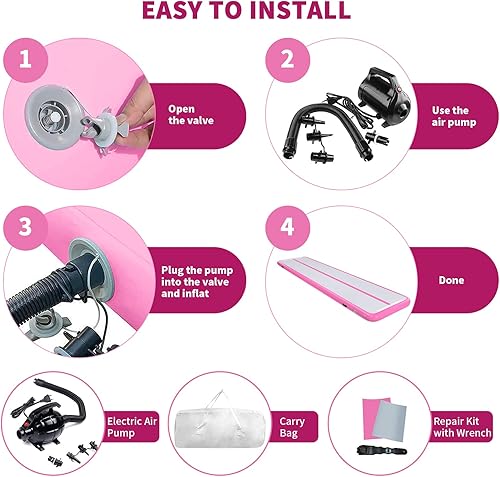 EASY TO INSTALL

1

Open the valve

2

Use the air pump

3

Plug the pump into the valve and inflat

4

Done

Electric Air Pump

Carry Bag

Repair Kit with Wrench