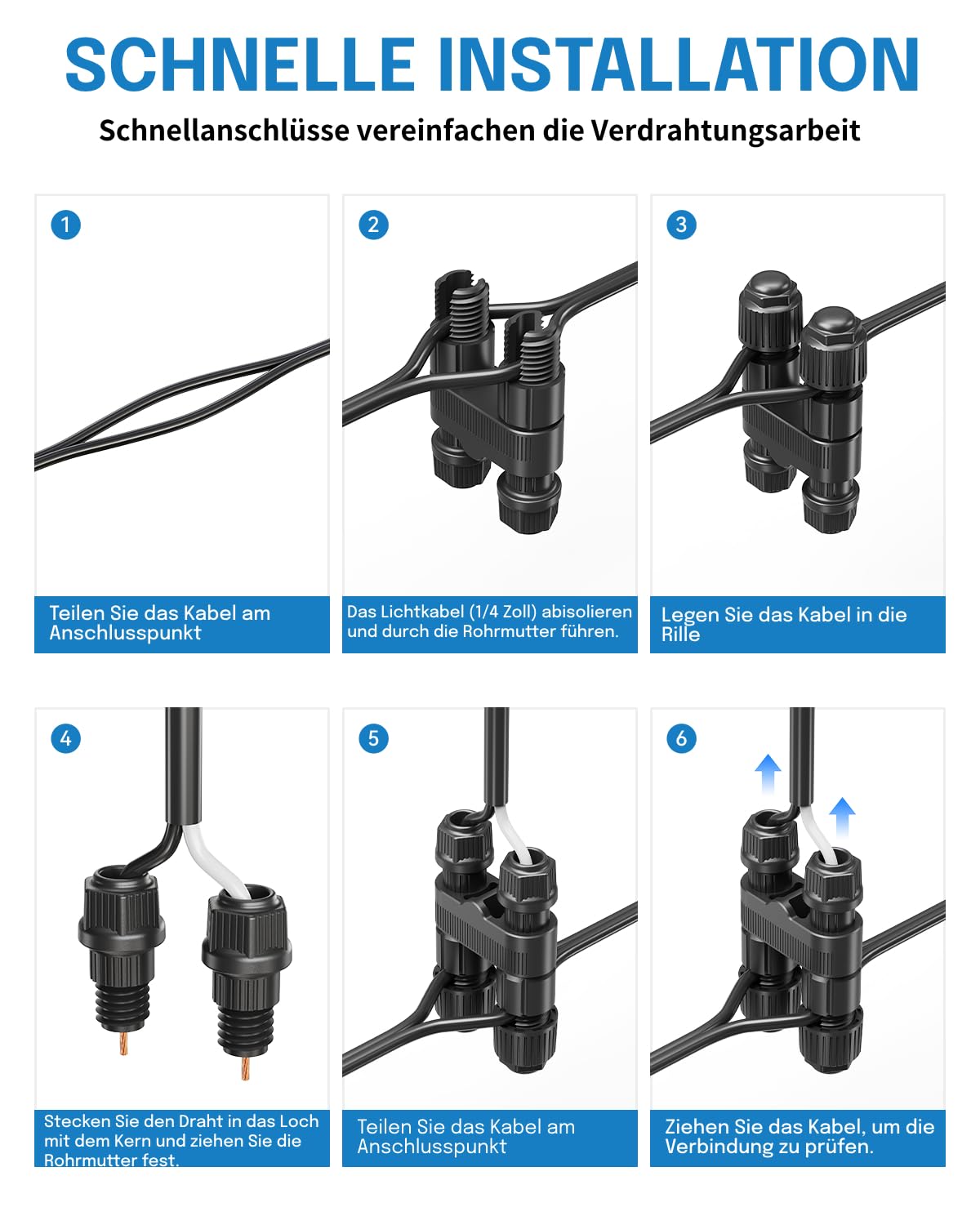 SCHNELLE INSTALLATION

Schnellanschlüsse vereinfachen die Verdrahtungsarbeit

1
Teilen Sie das Kabel am Anschlusspunkt

2
Das Lichtkabel (1/4 Zoll) abisolieren und durch die Rohrmutter führen.

3
Legen Sie das Kabel in die Rille

4
Stecken Sie den Draht in das Loch mit dem Kern und ziehen Sie die Rohrmutter fest.

5
Teilen Sie das Kabel am Anschlusspunkt

6
Ziehen Sie das Kabel, um die Verbindung zu prüfen.