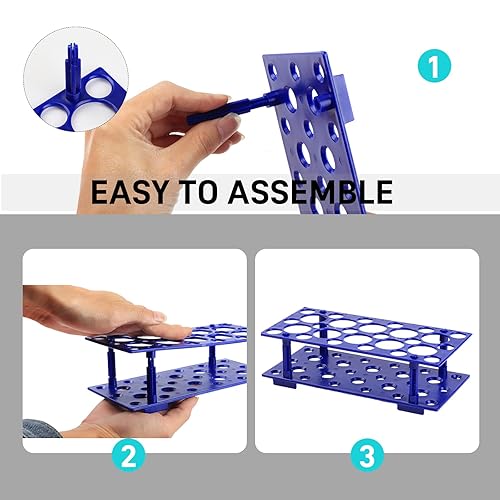 1

EASY TO ASSEMBLE

2

3