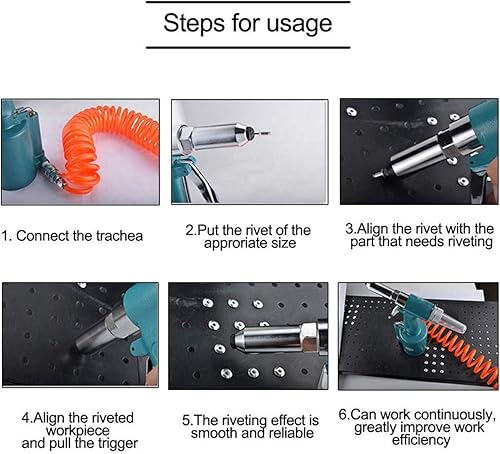 Steps for usage

1. Connect the trachea

2.Put the rivet of the approriate size

3.Align the rivet with the part that needs riveting

4.Align the riveted workpiece and pull the trigger

5.The riveting effect is smooth and reliable

6.Can work continuously, greatly improve work efficiency