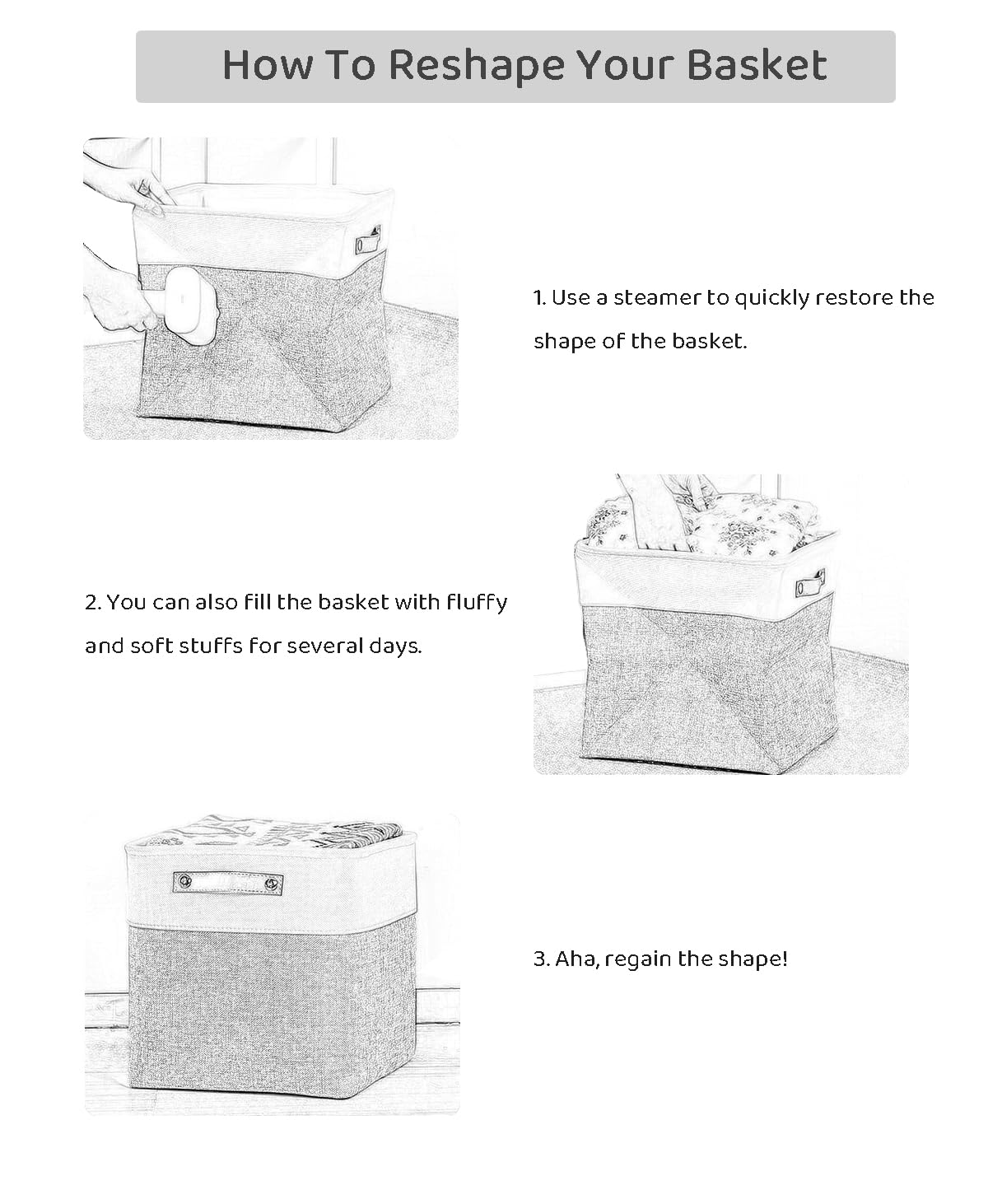 How To Reshape Your Basket

1. Use a steamer to quickly restore the shape of the basket.

2. You can also fill the basket with fluffy and soft stuffs for several days.

3. Aha, regain the shape!