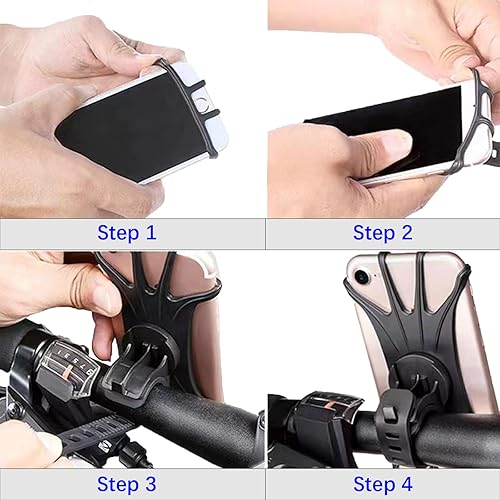 Step 1

Step 2

Step 3

Step 4