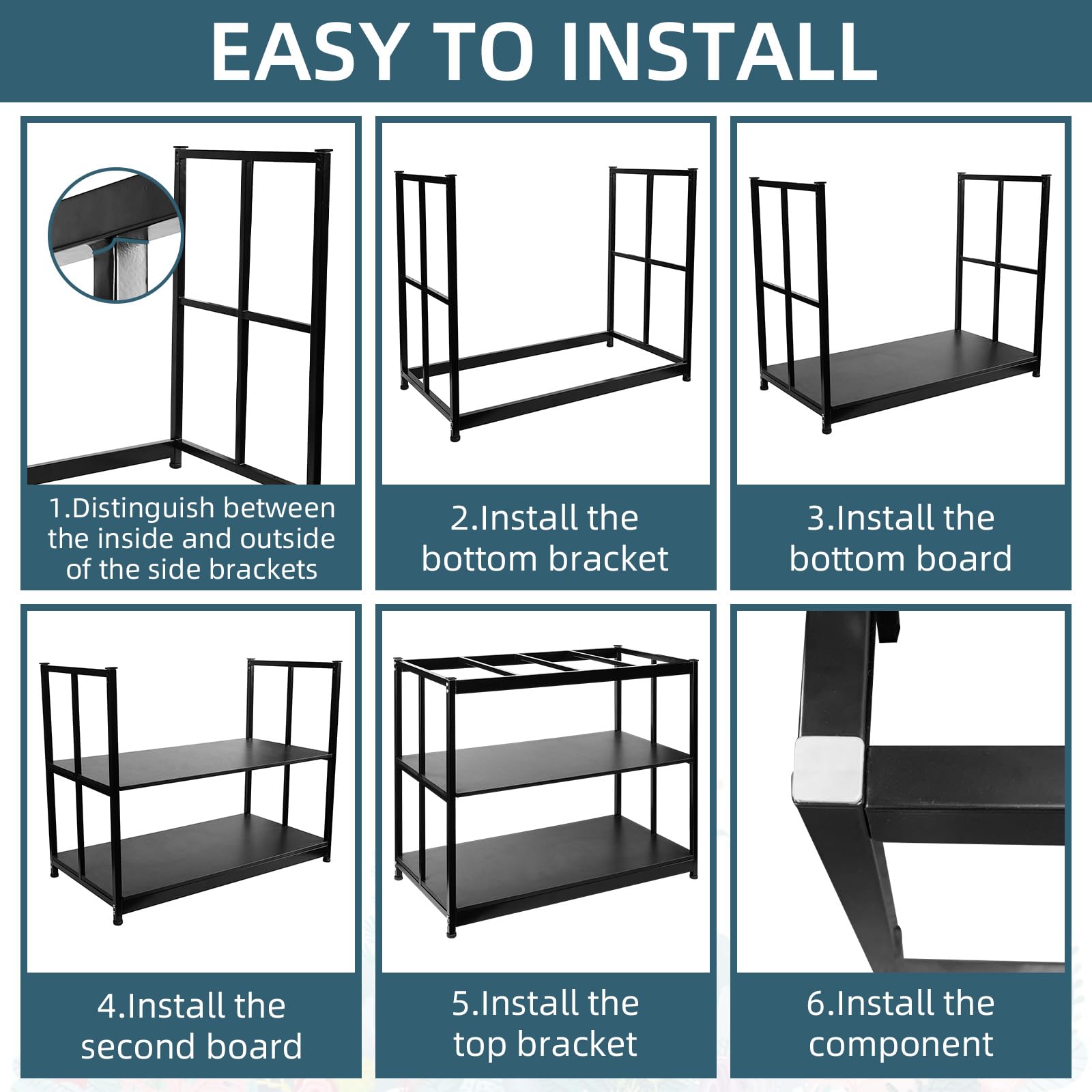 EASY TO INSTALL

1.Distinguish between the inside and outside of the side brackets

2.Install the bottom bracket

3.Install the bottom board

4.Install the second board

5.Install the top bracket

6.Install the component