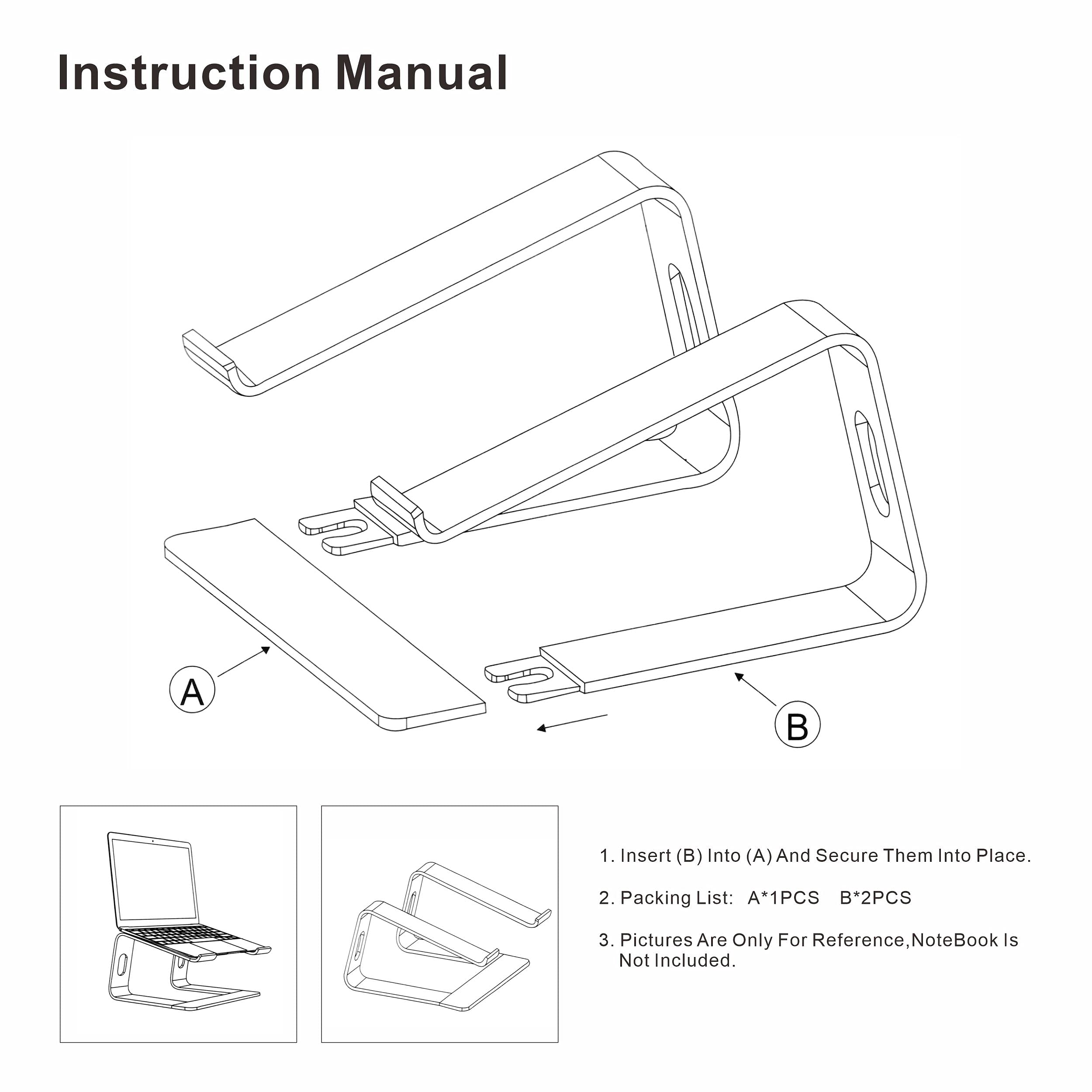 Instruction Manual

A

B

1. Insert (B) Into (A) And Secure Them Into Place.

2. Packing List: A*1PCS B*2PCS

3. Pictures Are Only For Reference,NoteBook Is Not Included.