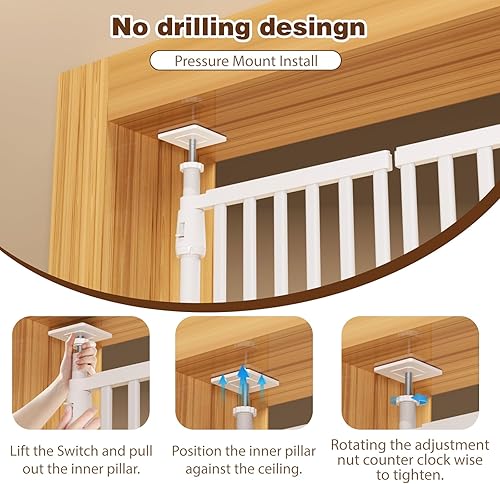 No drilling desingn

Pressure Mount Install

Lift the Switch and pull out the inner pillar.

Position the inner pillar against the ceiling.

Rotating the adjustment nut counter clock wise to tighten.