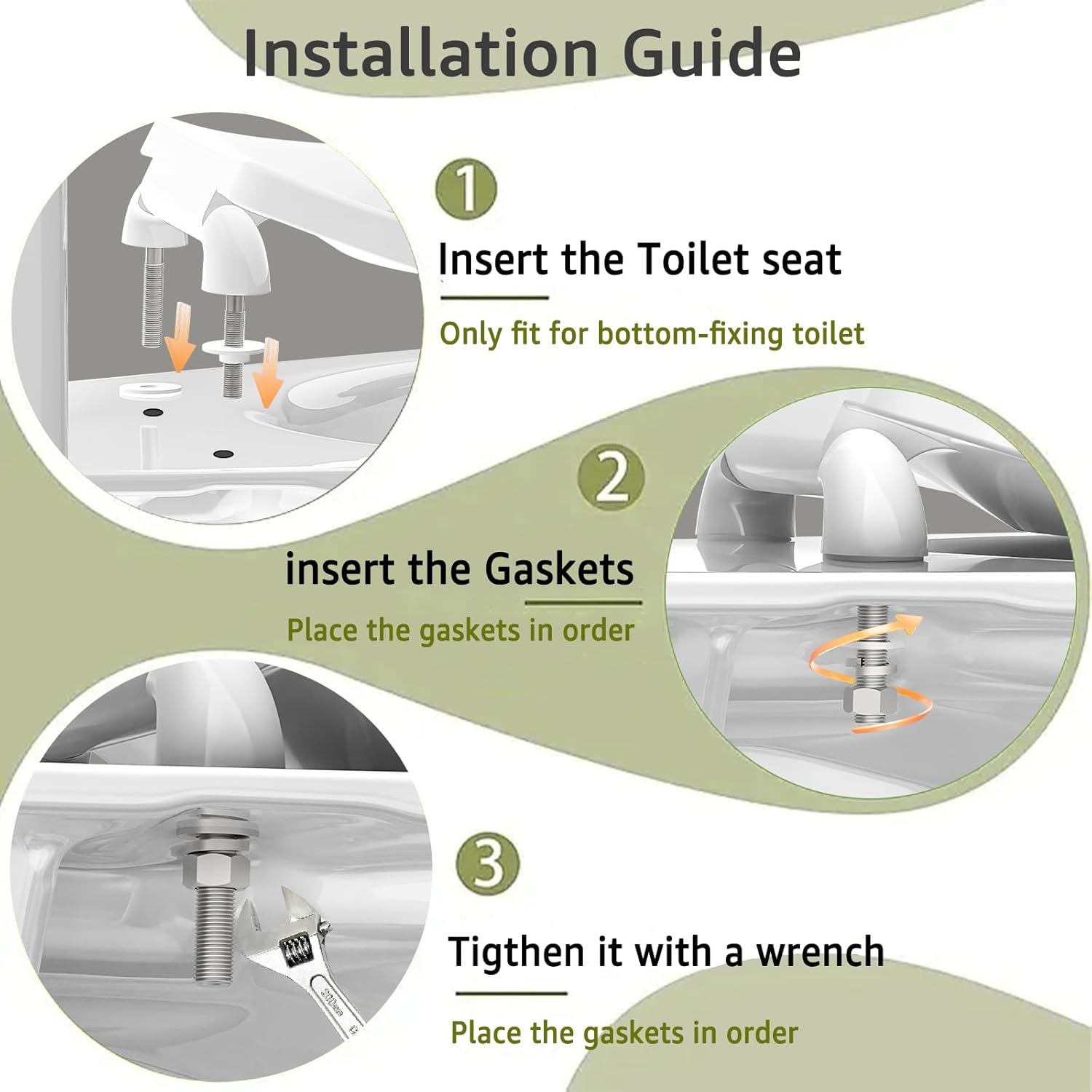 Installation Guide

1

Insert the Toilet seat

Only fit for bottom-fixing toilet

2

insert the Gaskets

Place the gaskets in order

3

Tigthen it with a wrench

Place the gaskets in order