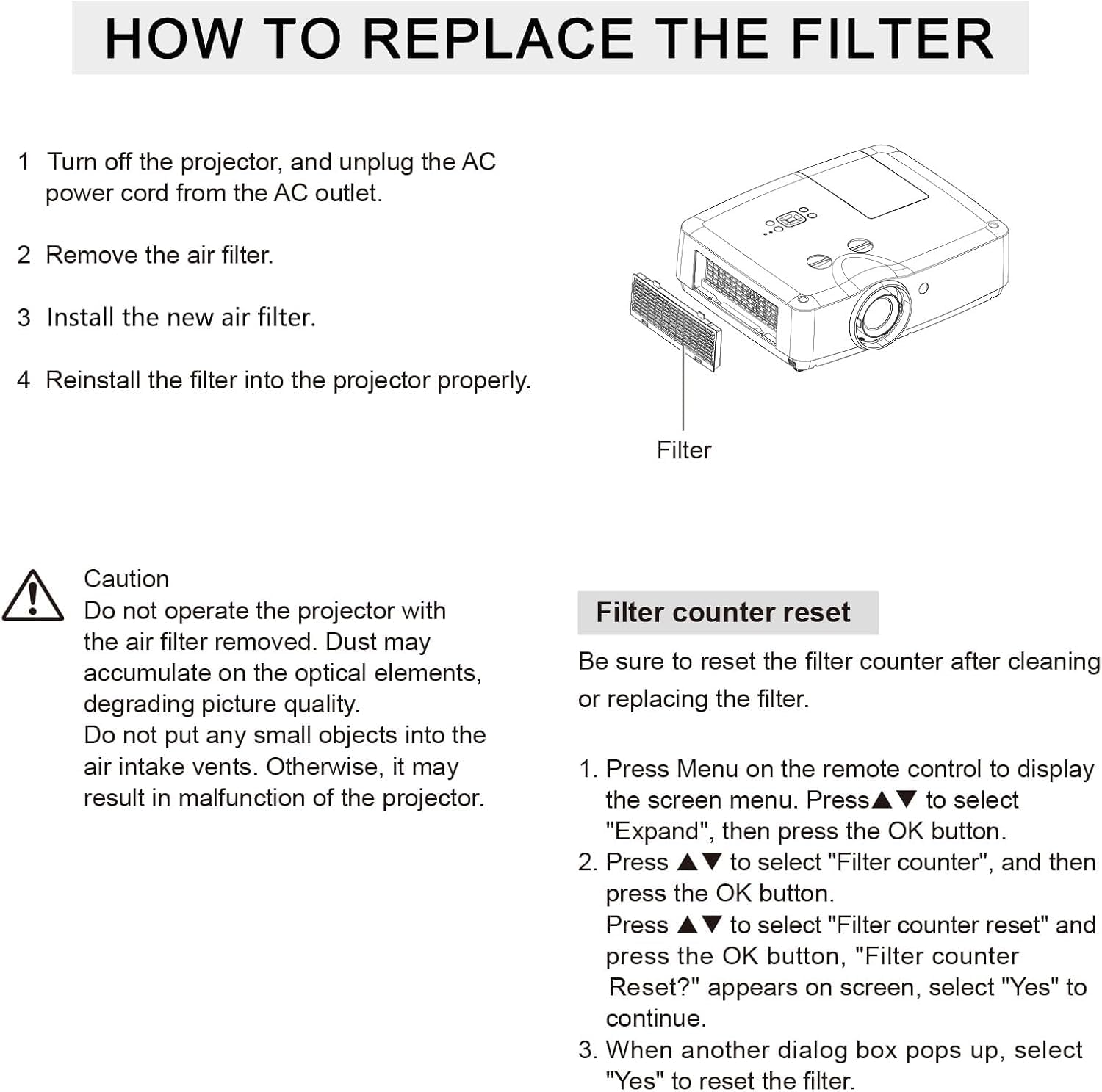 HOW TO REPLACE THE FILTER

1 Turn off the projector, and unplug the AC power cord from the AC outlet.

2 Remove the air filter.

3 Install the new air filter.

4 Reinstall the filter into the projector properly.

Filter

Caution
Do not operate the projector with the air filter removed. Dust may accumulate on the optical elements, degrading picture quality.
Do not put any small objects into the air intake vents. Otherwise, it may result in malfunction of the projector.

Filter counter reset

Be sure to reset the filter counter after cleaning or replacing the filter.

1. Press Menu on the remote control to display the screen menu. Press▲▼ to select "Expand", then press the OK button.
2. Press ▲▼ to select "Filter counter", and then press the OK button.
Press ▲▼ to select "Filter counter reset" and press the OK button, "Filter counter Reset?" appears on screen, select "Yes" to continue.
3. When another dialog box pops up, select "Yes" to reset the filter.