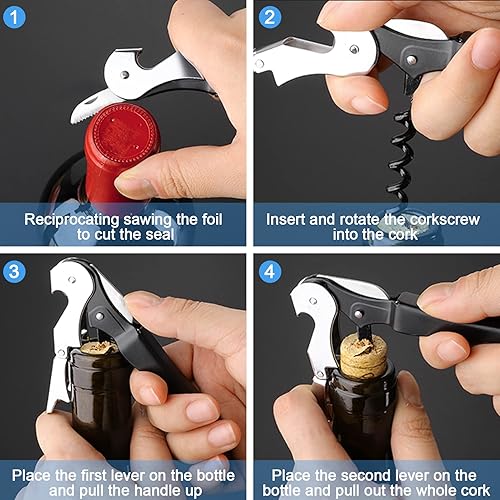 1

Reciprocating sawing the foil to cut the seal

2

Insert and rotate the corkscrew into the cork

3

Place the first lever on the bottle and pull the handle up

4

Place the second lever on the bottle and pull out the whole cork