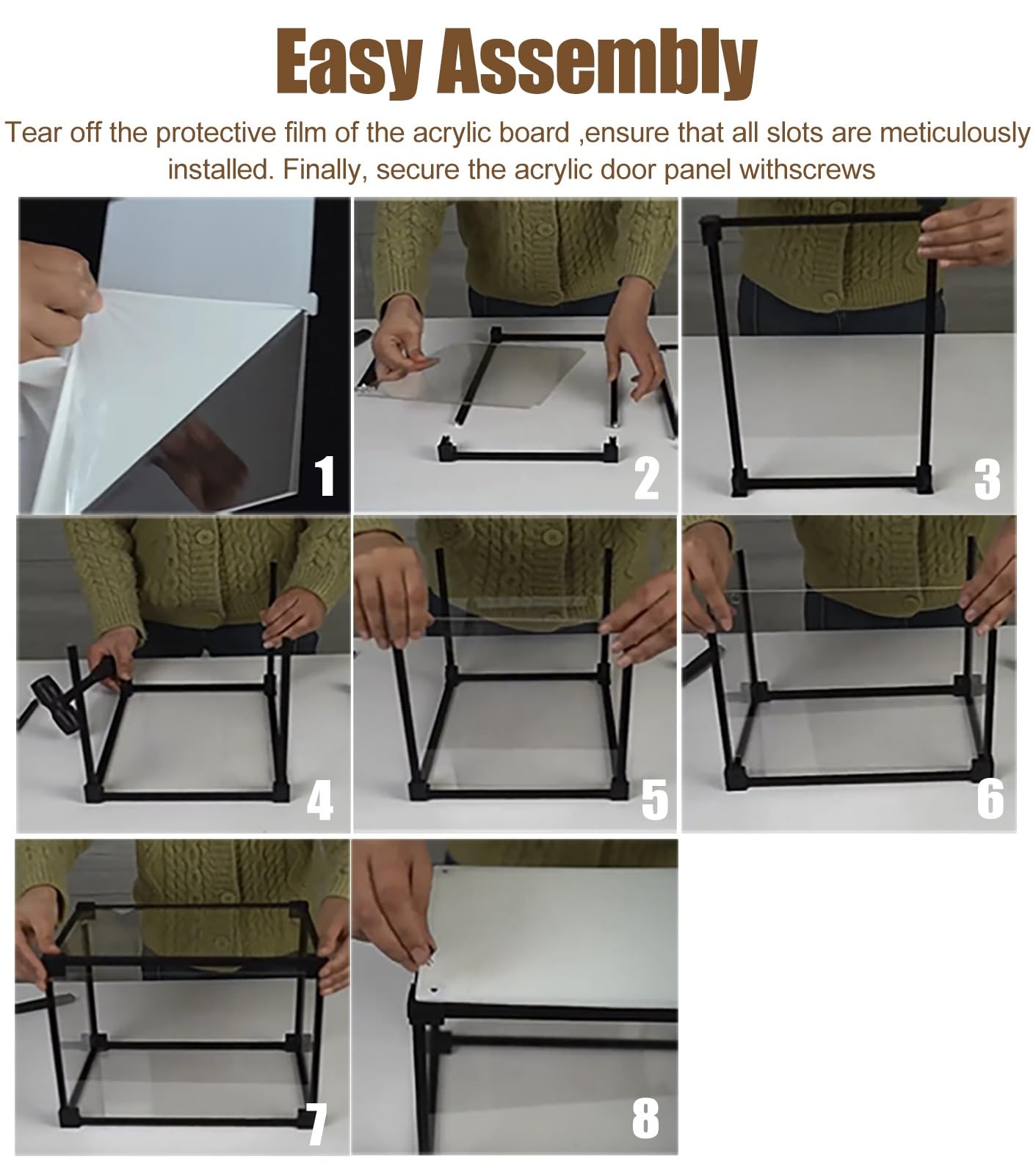 Easy Assembly

Tear off the protective film of the acrylic board ,ensure that all slots are meticulously installed. Finally, secure the acrylic door panel withscrews

1

2

3

4

5

6

7

8