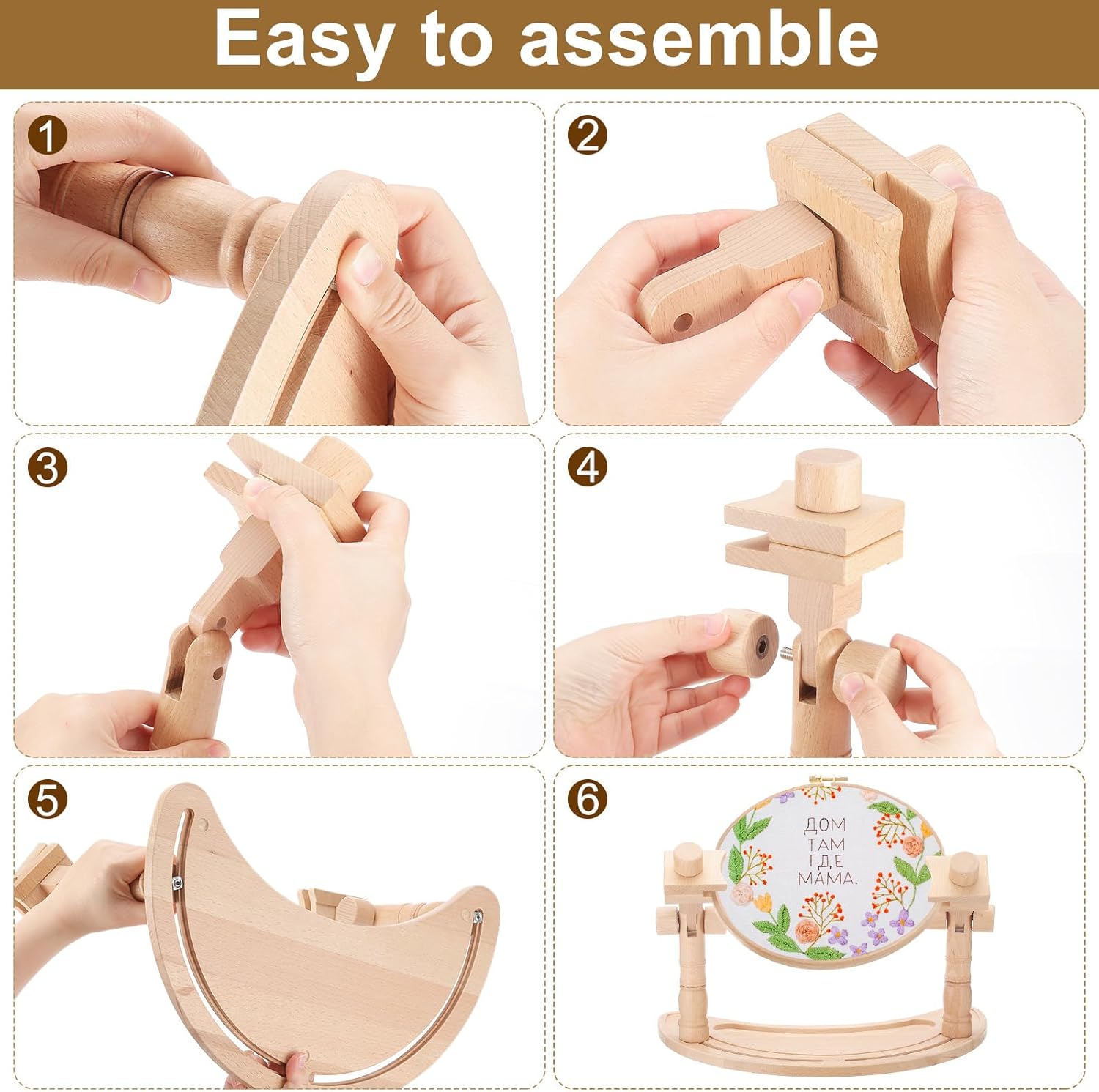 Easy to assemble

1

2

3

4

5

6

ДОМ
ТАМ
ГДЕ
МАМА.