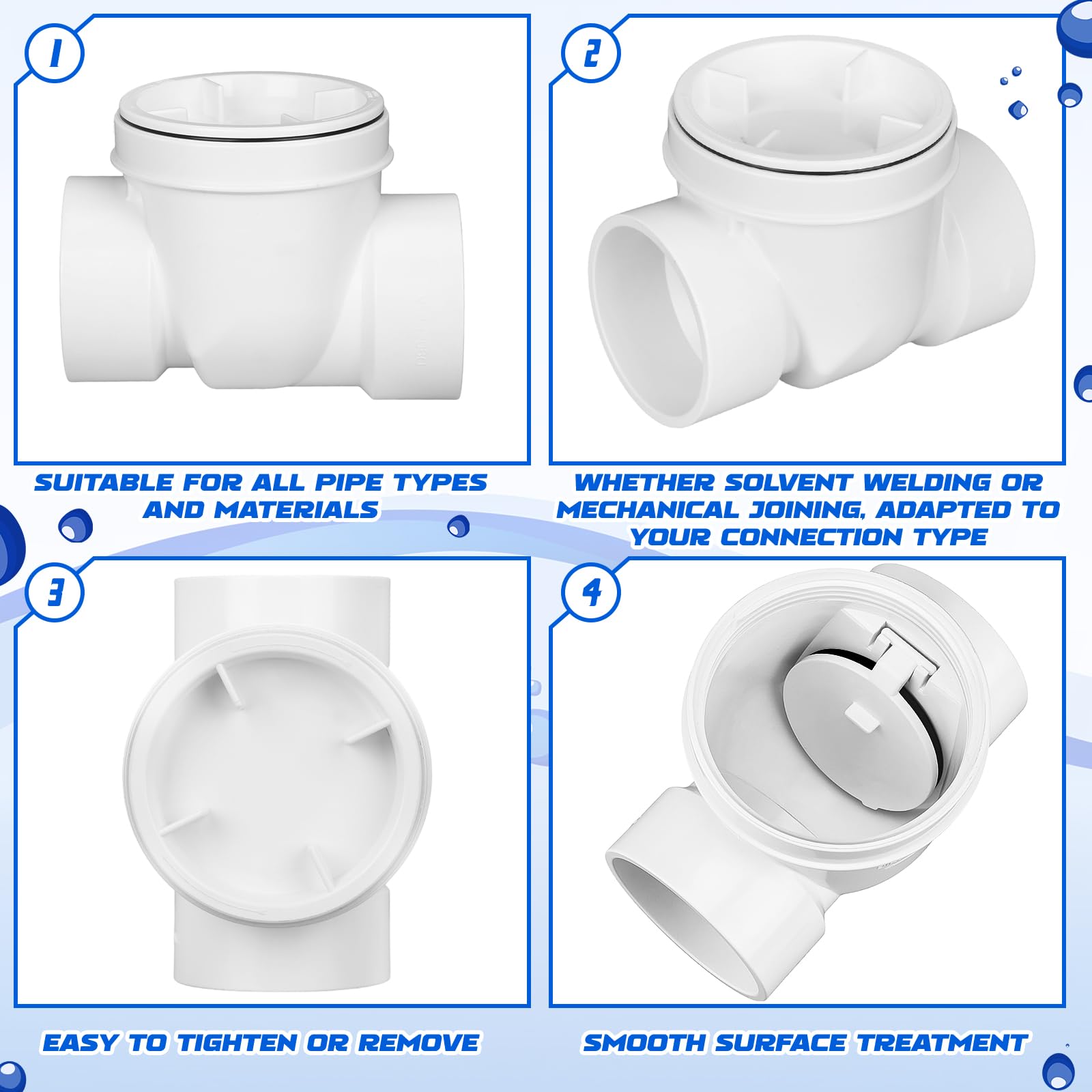 1

SUITABLE FOR ALL PIPE TYPES AND MATERIALS

2

WHETHER SOLVENT WELDING OR MECHANICAL JOINING, ADAPTED TO YOUR CONNECTION TYPE

3

EASY TO TIGHTEN OR REMOVE

4

SMOOTH SURFACE TREATMENT