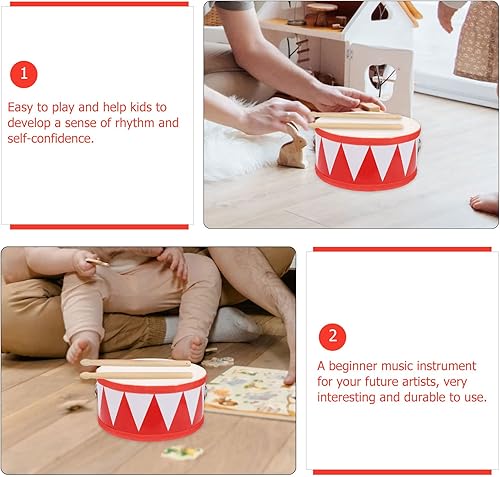 1

Easy to play and help kids to develop a sense of rhythm and self-confidence.

2

A beginner music instrument for your future artists, very interesting and durable to use.