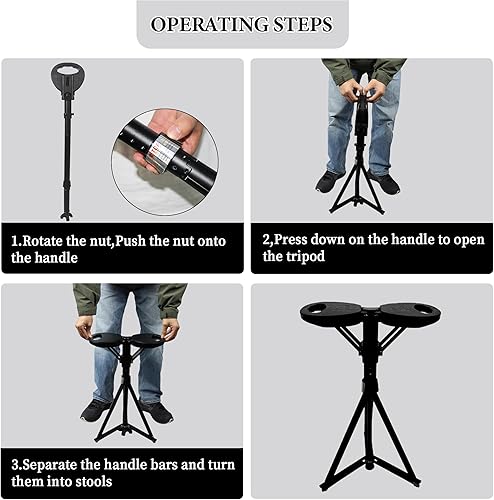 OPERATING STEPS

1.Rotate the nut,Push the nut onto the handle

2,Press down on the handle to open the tripod

3.Separate the handle bars and turn them into stools