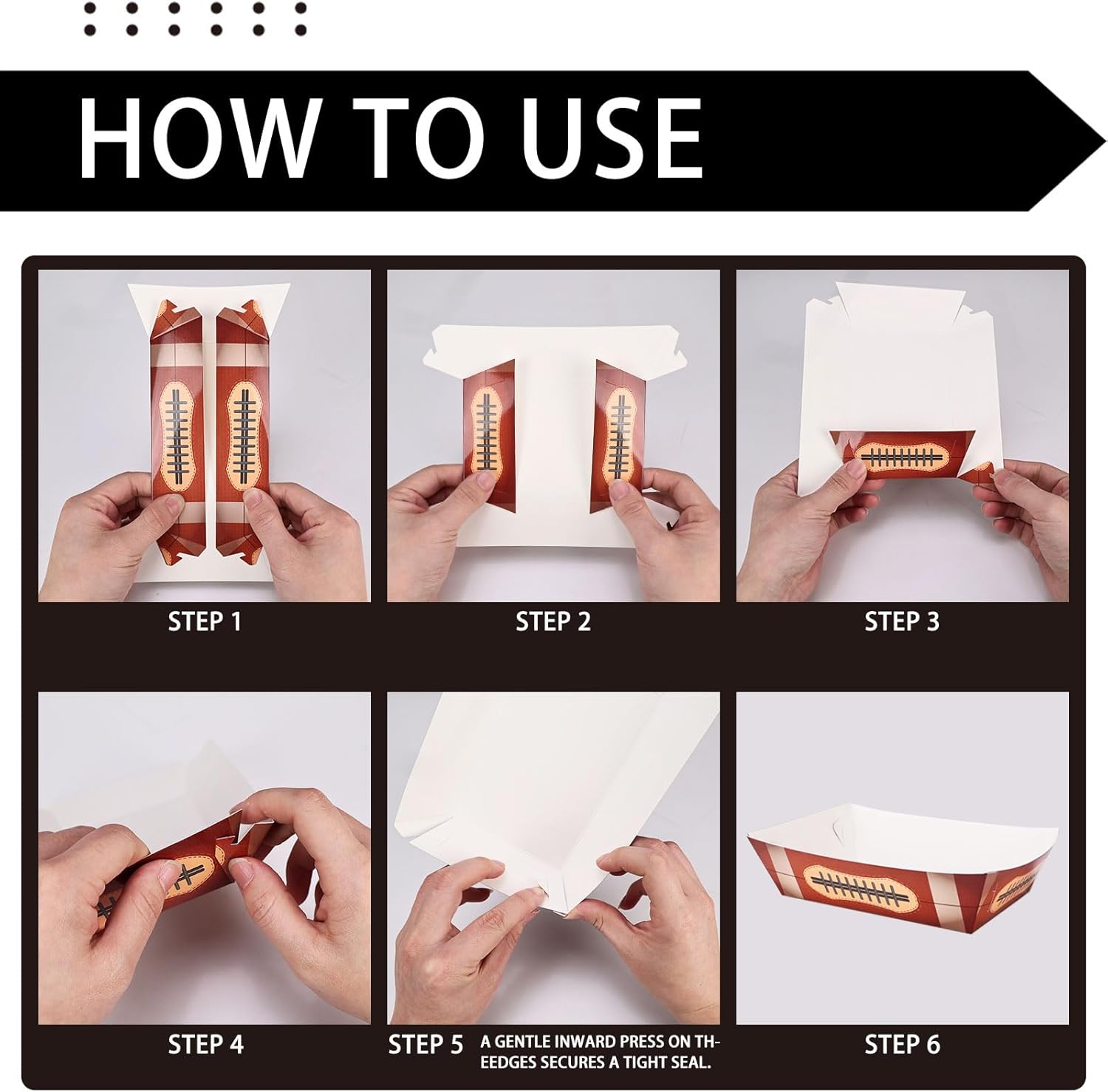 HOW TO USE

STEP 1

STEP 2

STEP 3

STEP 4

STEP 5 A GENTLE INWARD PRESS ON THEEDGES SECURES A TIGHT SEAL.

STEP 6