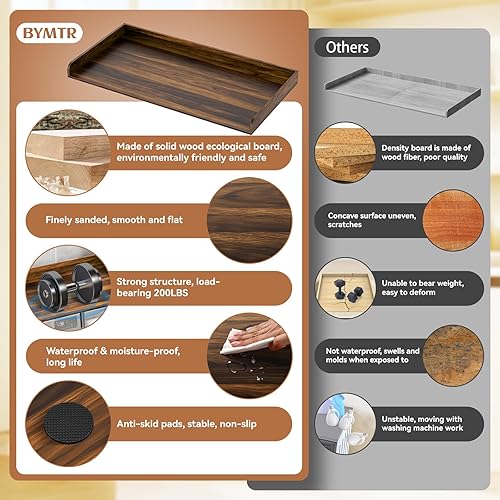 BYMTR

Made of solid wood ecological board, environmentally friendly and safe

Finely sanded, smooth and flat

Strong structure, load-bearing 200LBS

Waterproof & moisture-proof, long life

Anti-skid pads, stable, non-slip

Others

Density board is made of wood fiber, poor quality

Concave surface uneven, scratches

Unable to bear weight, easy to deform

Not waterproof, swells and molds when exposed to

Unstable, moving with washing machine work