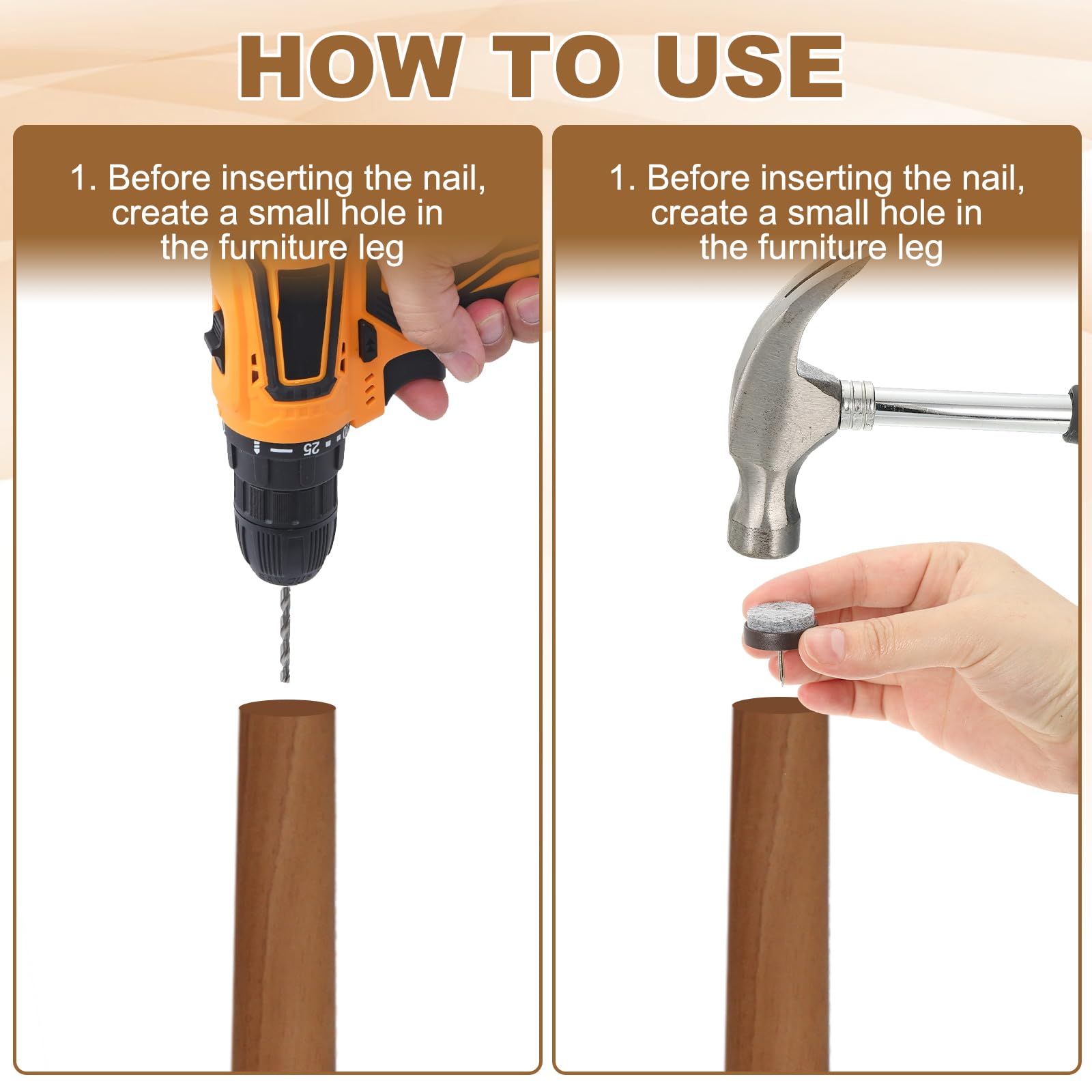 HOW TO USE

1. Before inserting the nail, create a small hole in the furniture leg

25

1. Before inserting the nail, create a small hole in the furniture leg