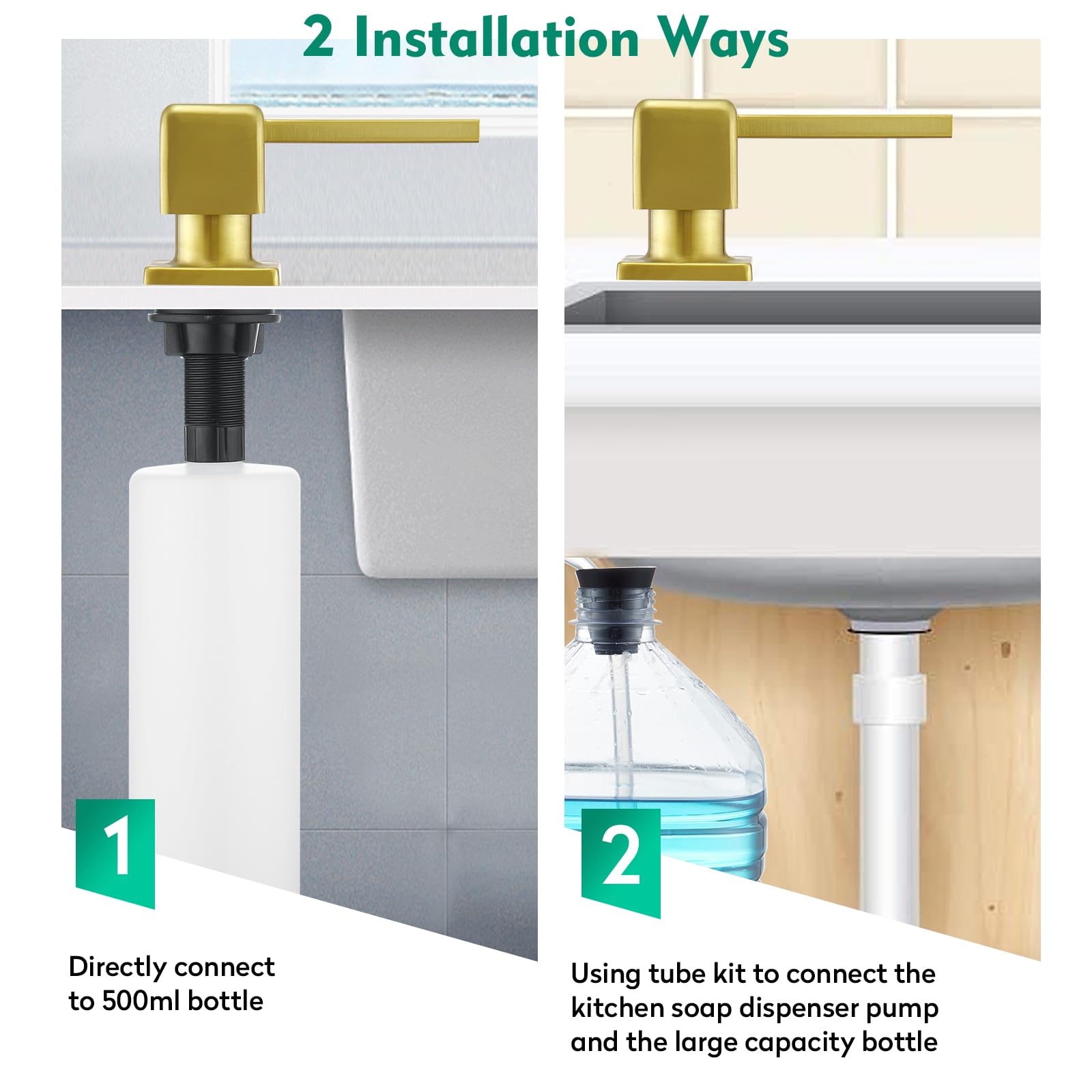 2 Installation Ways

1

Directly connect to 500ml bottle

2

Using tube kit to connect the kitchen soap dispenser pump and the large capacity bottle