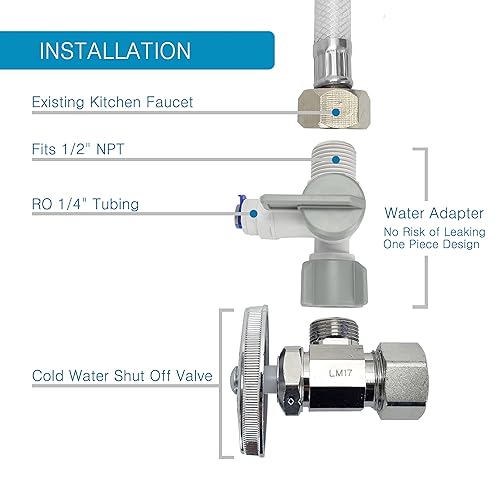 INSTALLATION

Existing Kitchen Faucet

Fits 1/2" NPT

RO 1/4" Tubing

Water Adapter
No Risk of Leaking
One Piece Design

Cold Water Shut Off Valve

LM17