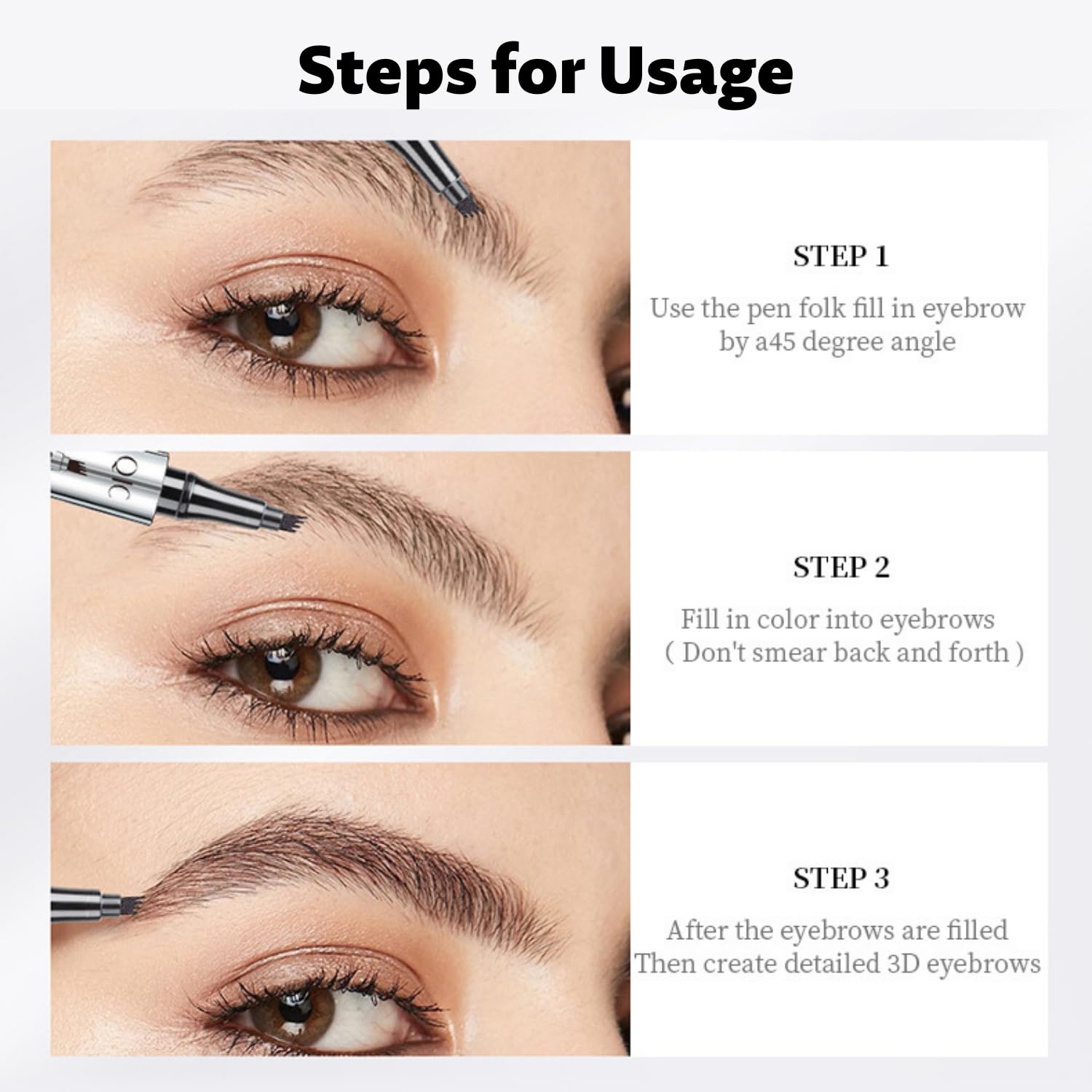 Steps for Usage

STEP 1

Use the pen folk fill in eyebrow by a45 degree angle

STEP 2

Fill in color into eyebrows ( Don't smear back and forth )

STEP 3

After the eyebrows are filled Then create detailed 3D eyebrows