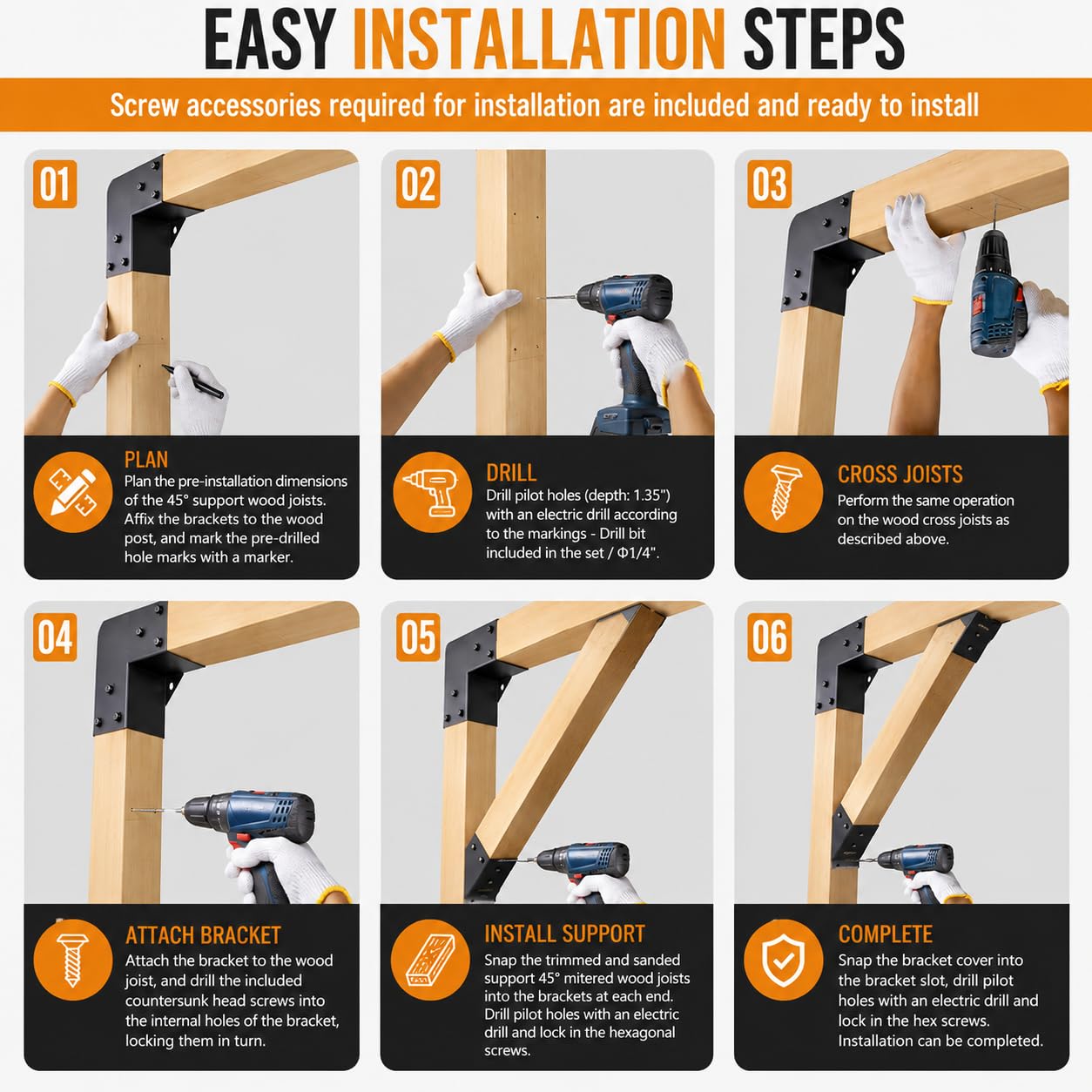 EASY INSTALLATION STEPS

Screw accessories required for installation are included and ready to install

01

PLAN
Plan the pre-installation dimensions of the 45° support wood joists. Affix the brackets to the wood post, and mark the pre-drilled hole marks with a marker.

02

DRILL
Drill pilot holes (depth: 1.35") with an electric drill according to the markings - Drill bit included in the set / Φ1/4".

03

CROSS JOISTS
Perform the same operation on the wood cross joists as described above.

04

ATTACH BRACKET
Attach the bracket to the wood joist, and drill the included countersunk head screws into the internal holes of the bracket, locking them in turn.

05

INSTALL SUPPORT
Snap the trimmed and sanded support 45° mitered wood joists into the brackets at each end. Drill pilot holes with an electric drill and lock in the hexagonal screws.

06

COMPLETE
Snap the bracket cover into the bracket slot, drill pilot holes with an electric drill and lock in the hex screws. Installation can be completed.