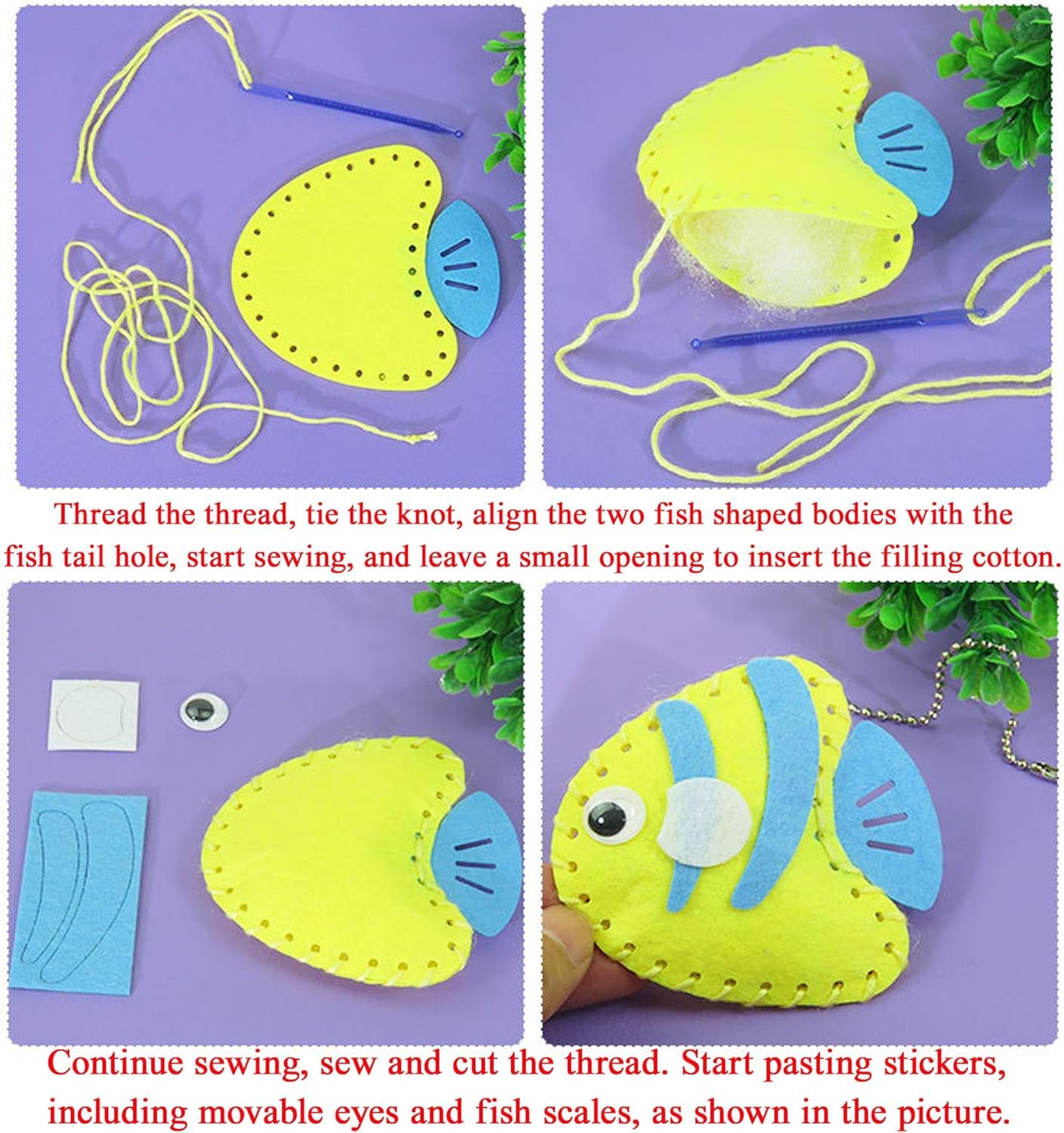 Thread the thread, tie the knot, align the two fish shaped bodies with the fish tail hole, start sewing, and leave a small opening to insert the filling cotton.

Continue sewing, sew and cut the thread. Start pasting stickers, including movable eyes and fish scales, as shown in the picture.