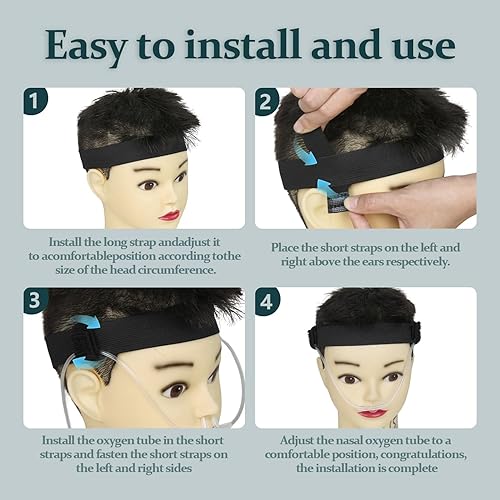 Easy to install and use

1

Install the long strap andadjust it to acomfortableposition according tothe size of the head circumference.

2

Place the short straps on the left and right above the ears respectively.

3

Install the oxygen tube in the short straps and fasten the short straps on the left and right sides

4

Adjust the nasal oxygen tube to a comfortable position, congratulations, the installation is complete