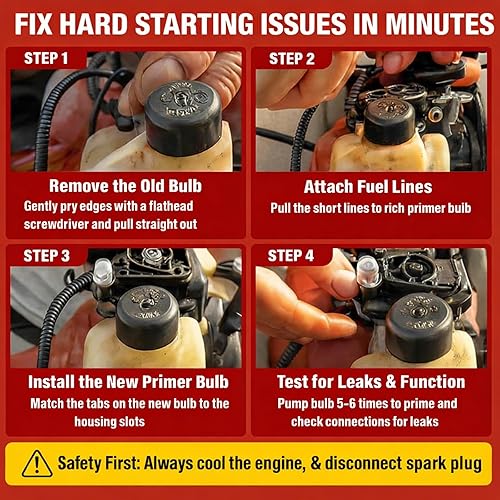 FIX HARD STARTING ISSUES IN MINUTES

STEP 1

Remove the Old Bulb

Gently pry edges with a flathead screwdriver and pull straight out

STEP 2

Attach Fuel Lines

Pull the short lines to rich primer bulb

STEP 3

Install the New Primer Bulb

Match the tabs on the new bulb to the housing slots

STEP 4

Test for Leaks & Function

Pump bulb 5-6 times to prime and check connections for leaks

Safety First: Always cool the engine, & disconnect spark plug