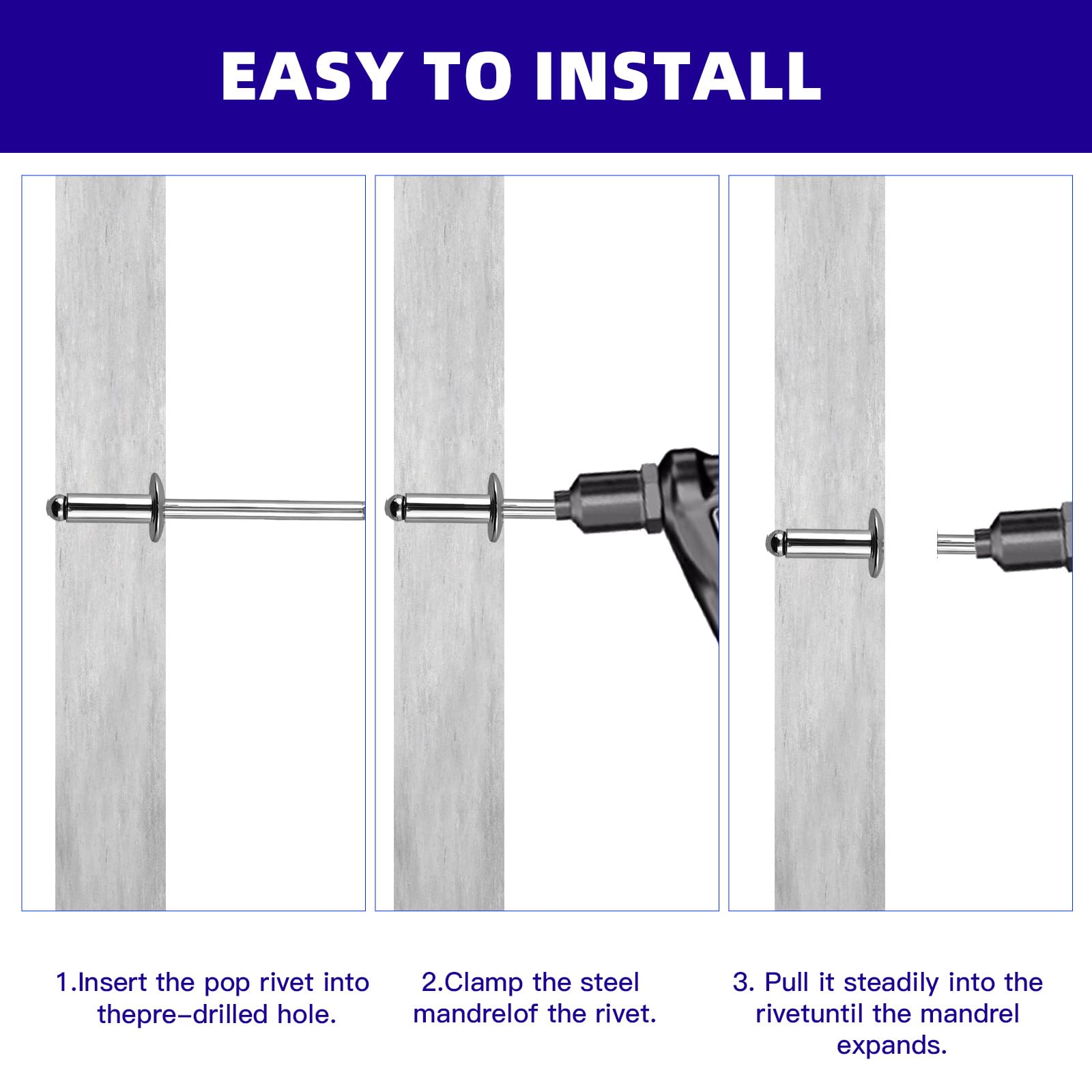 EASY TO INSTALL

1.Insert the pop rivet into thepre-drilled hole.

2.Clamp the steel mandrelof the rivet.

3. Pull it steadily into the rivetuntil the mandrel expands.