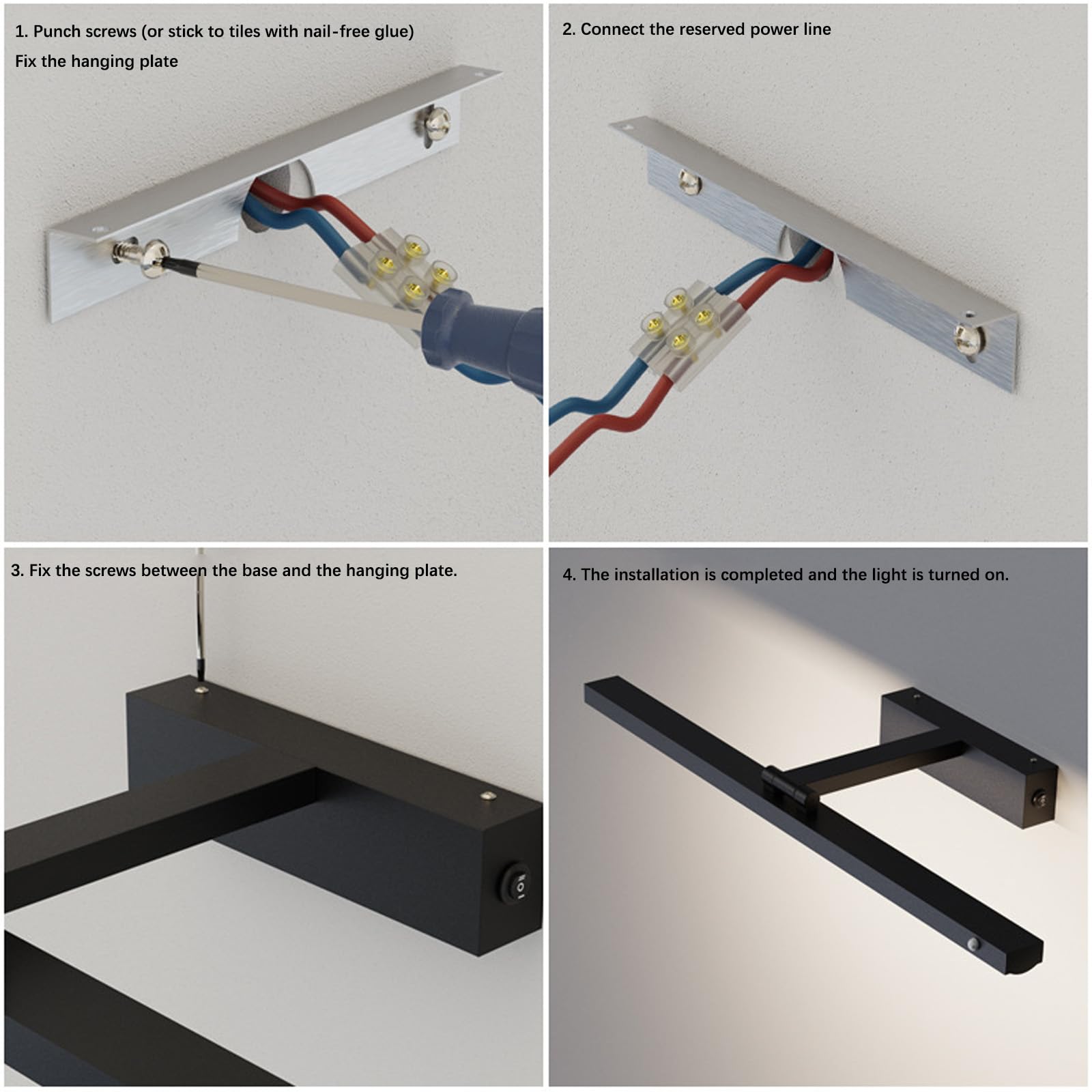 1. Punch screws (or stick to tiles with nail-free glue)
Fix the hanging plate

2. Connect the reserved power line

3. Fix the screws between the base and the hanging plate.

4. The installation is completed and the light is turned on.