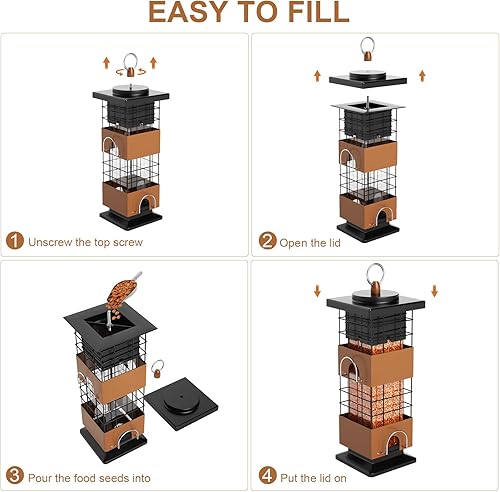 EASY TO FILL

1 Unscrew the top screw

2 Open the lid

3 Pour the food seeds into

4 Put the lid on