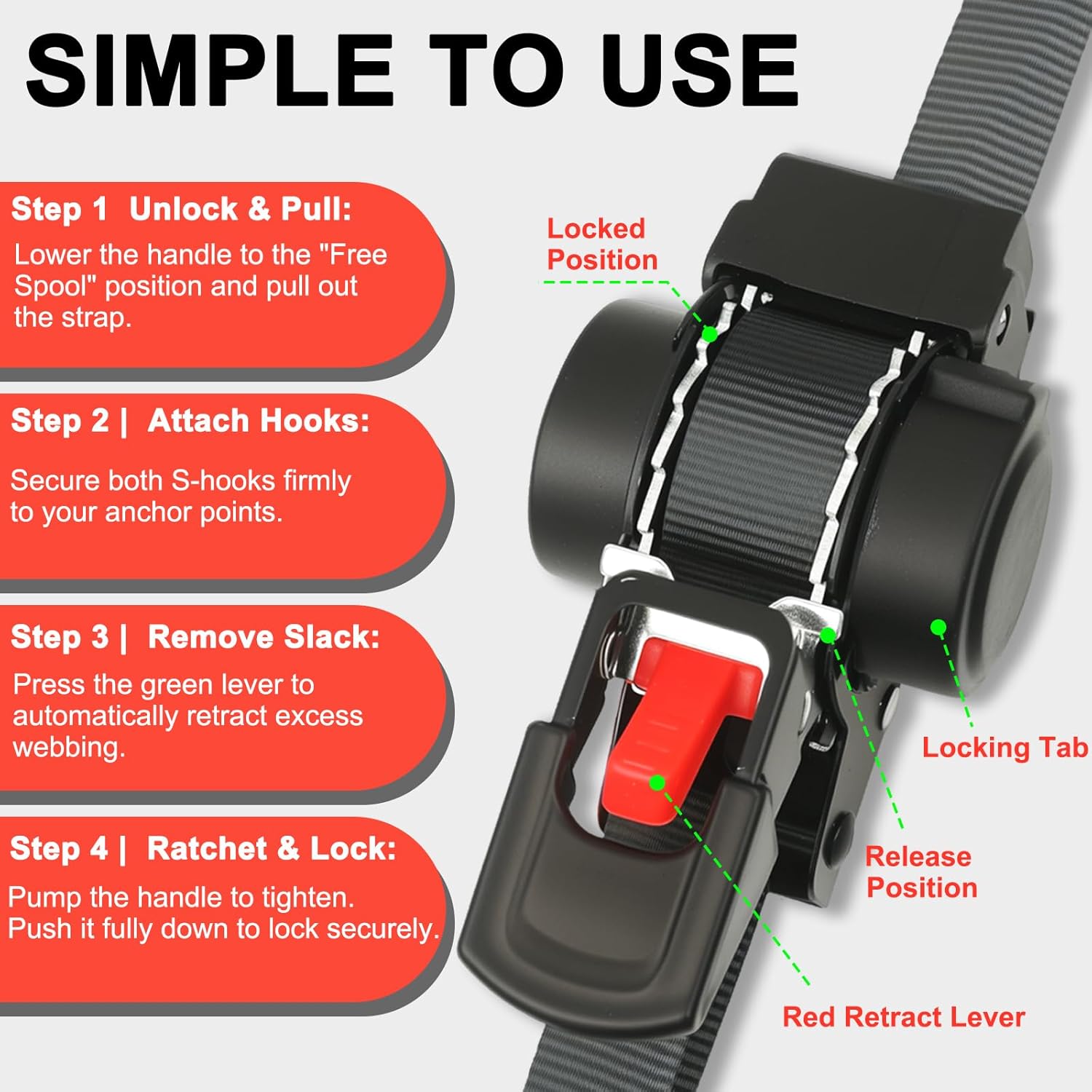 SIMPLE TO USE

Step 1 Unlock & Pull:
Lower the handle to the "Free Spool" position and pull out the strap.

Step 2 | Attach Hooks:
Secure both S-hooks firmly to your anchor points.

Step 3 | Remove Slack:
Press the green lever to automatically retract excess webbing.

Step 4 | Ratchet & Lock:
Pump the handle to tighten. Push it fully down to lock securely.

Locked Position

Locking Tab

Release Position

Red Retract Lever