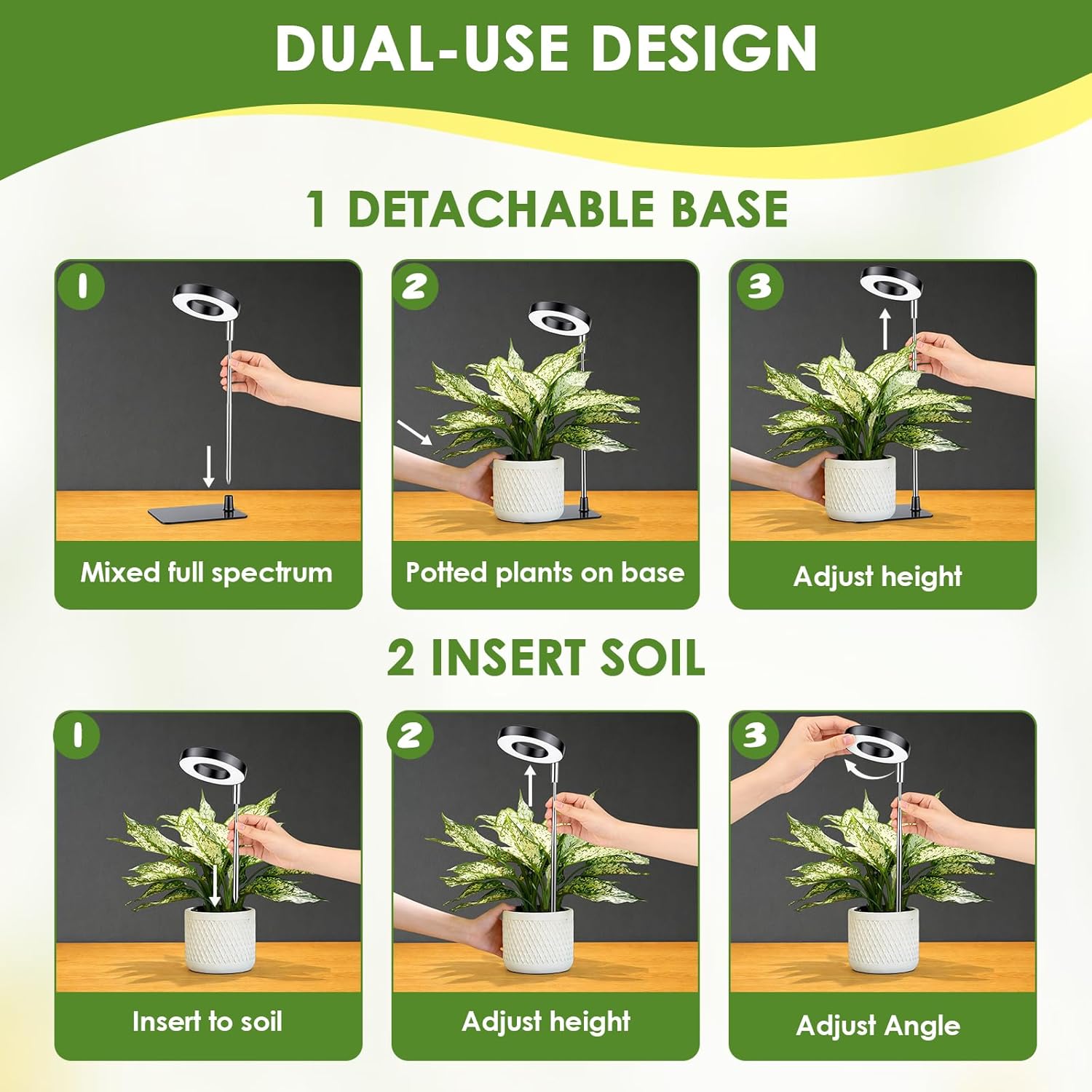 DUAL-USE DESIGN

1 DETACHABLE BASE

1
Mixed full spectrum

2
Potted plants on base

3
Adjust height

2 INSERT SOIL

1
Insert to soil

2
Adjust height

3
Adjust Angle