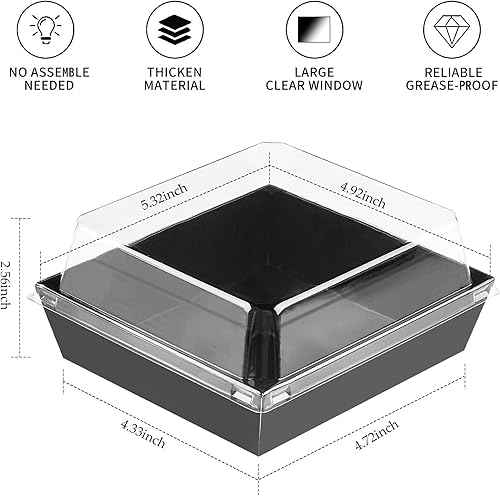 NO ASSEMBLE NEEDED

THICKEN MATERIAL

LARGE CLEAR WINDOW

RELIABLE GREASE-PROOF

5.32inch

4.92inch

2.56inch

4.33inch

4.72inch