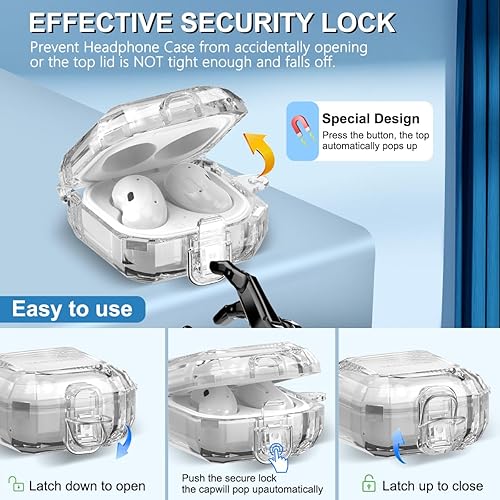 EFFECTIVE SECURITY LOCK
Prevent Headphone Case from accidentally opening or the top lid is NOT tight enough and falls off.

Special Design
Press the button, the top automatically pops up

Easy to use

Latch down to open

Push the secure lock the capwill pop upautomatically

Latch up to close