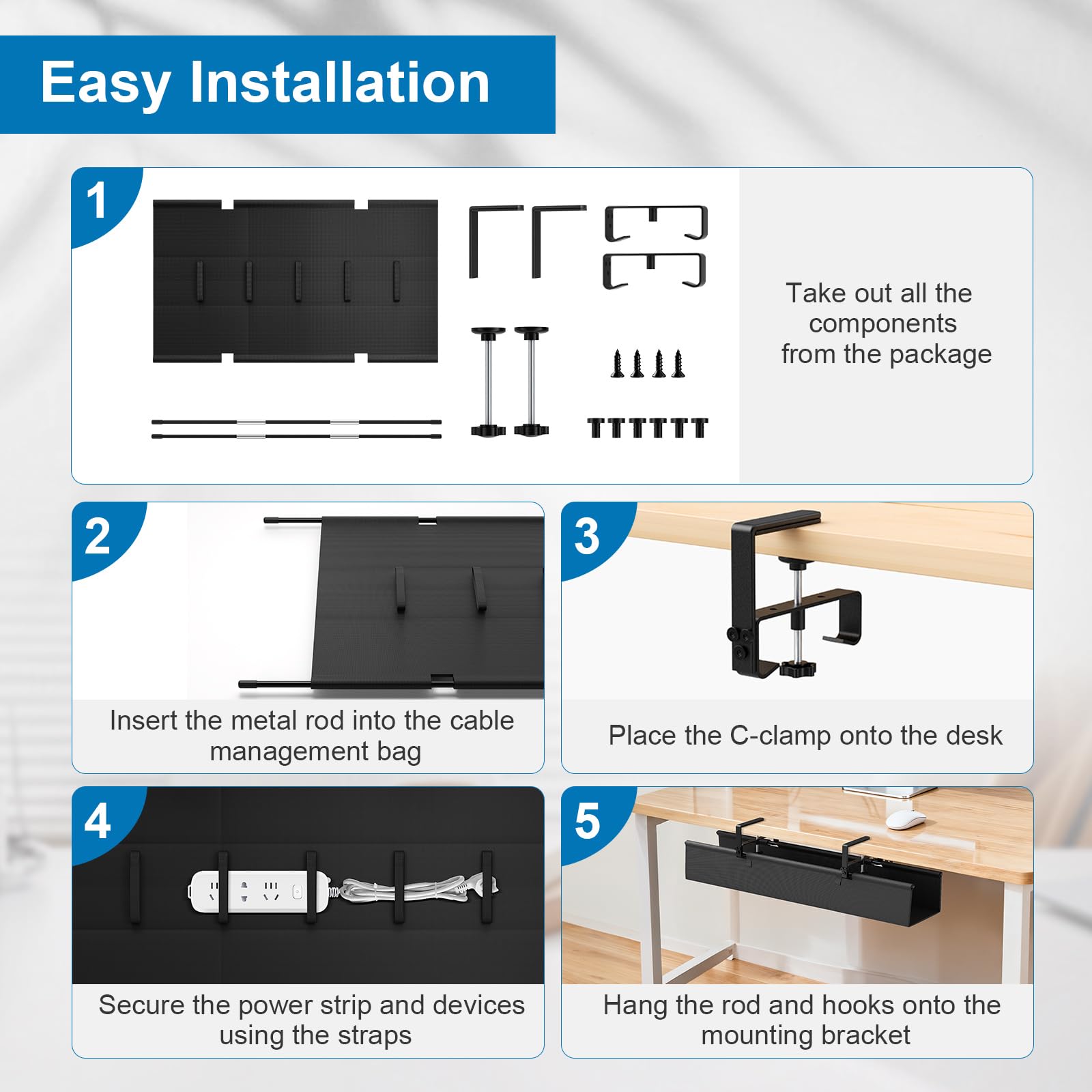 Easy Installation

1

Take out all the components from the package

2

Insert the metal rod into the cable management bag

3

Place the C-clamp onto the desk

4

Secure the power strip and devices using the straps

5

Hang the rod and hooks onto the mounting bracket