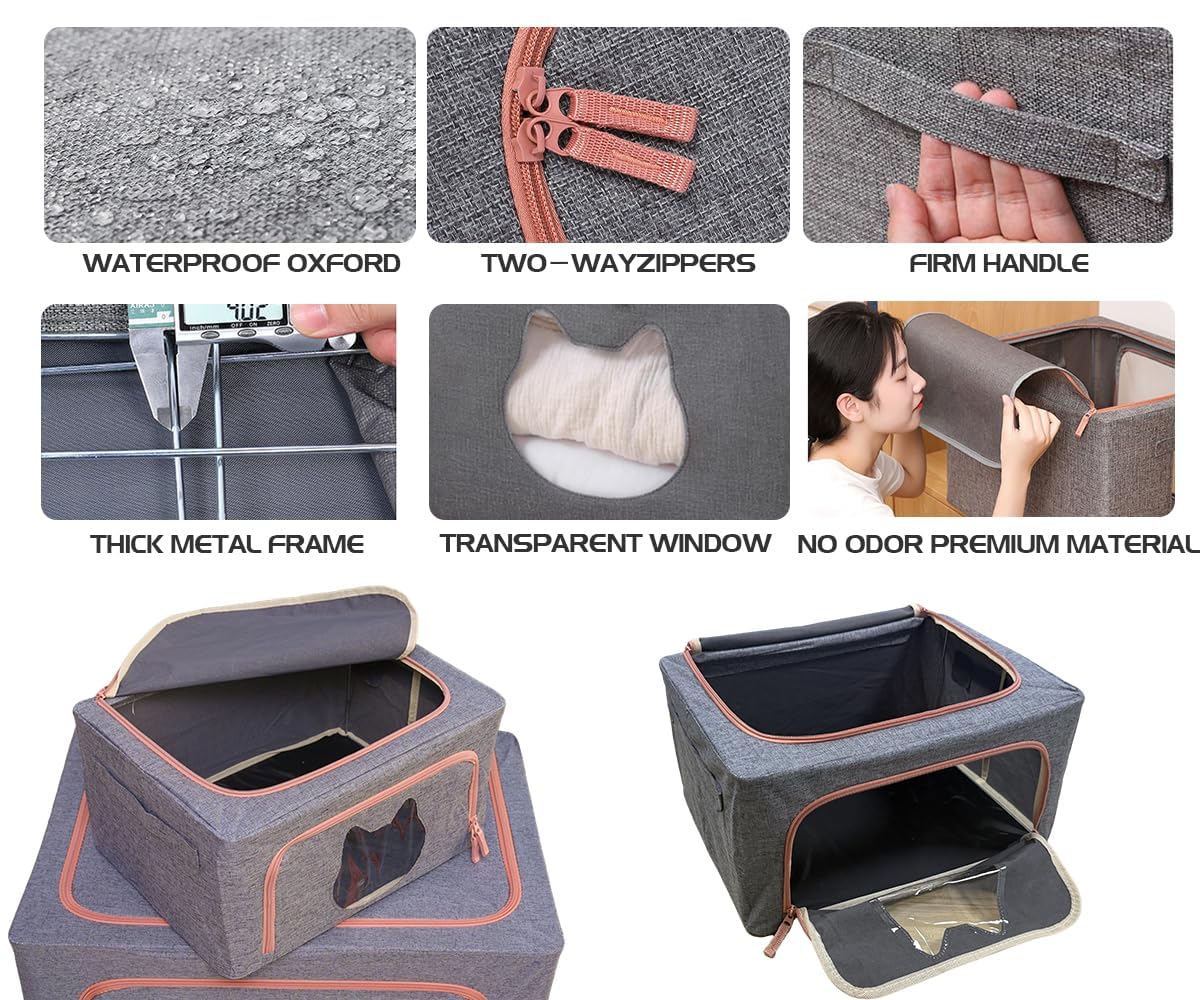 WATERPROOF OXFORD

TWO—WAYZIPPERS

FIRM HANDLE

4.02
inch/mm OFF ON ZERO

THICK METAL FRAME

TRANSPARENT WINDOW

NO ODOR PREMIUM MATERIAL