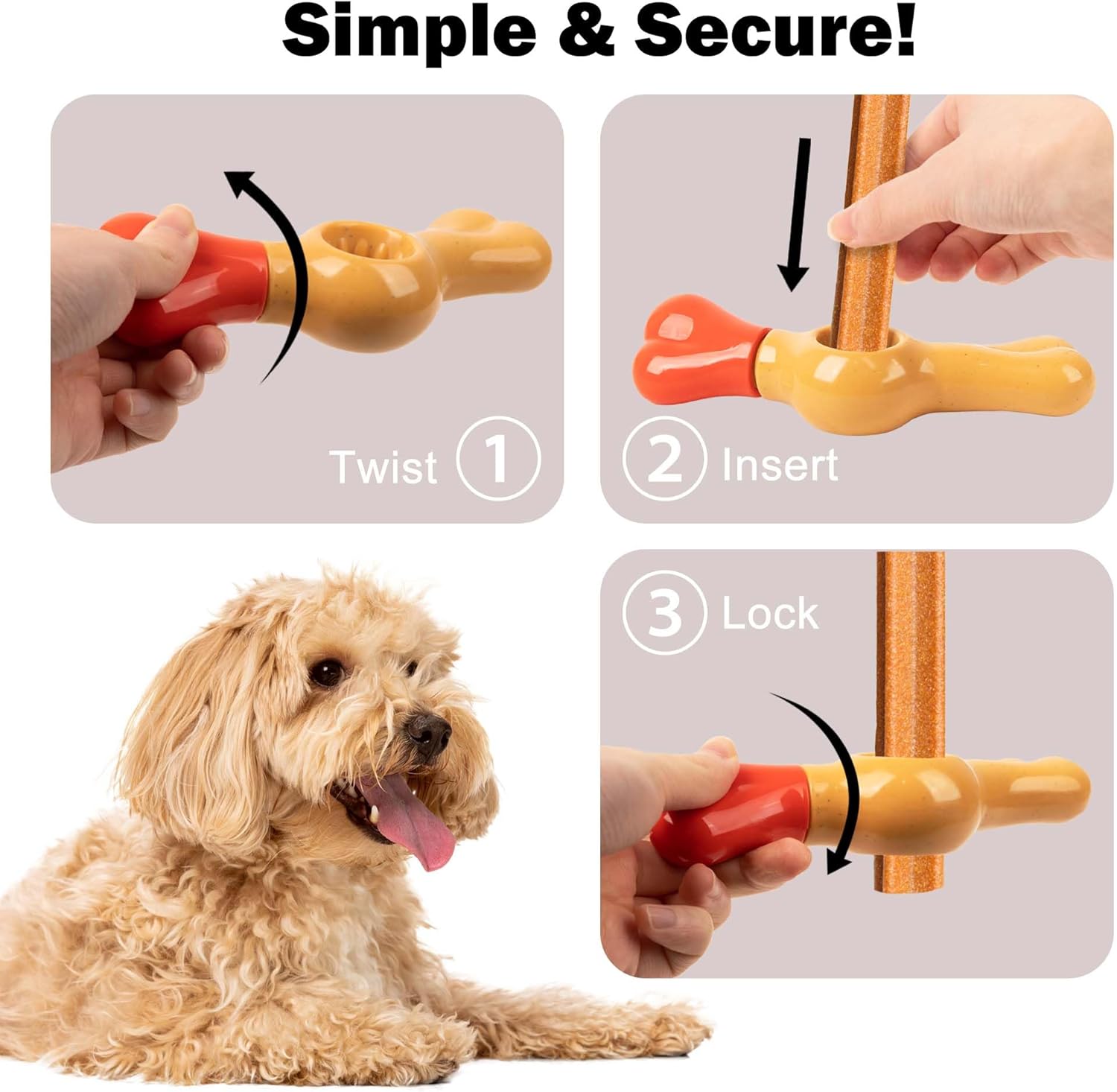 Simple & Secure!

Twist 1

2 Insert

3 Lock