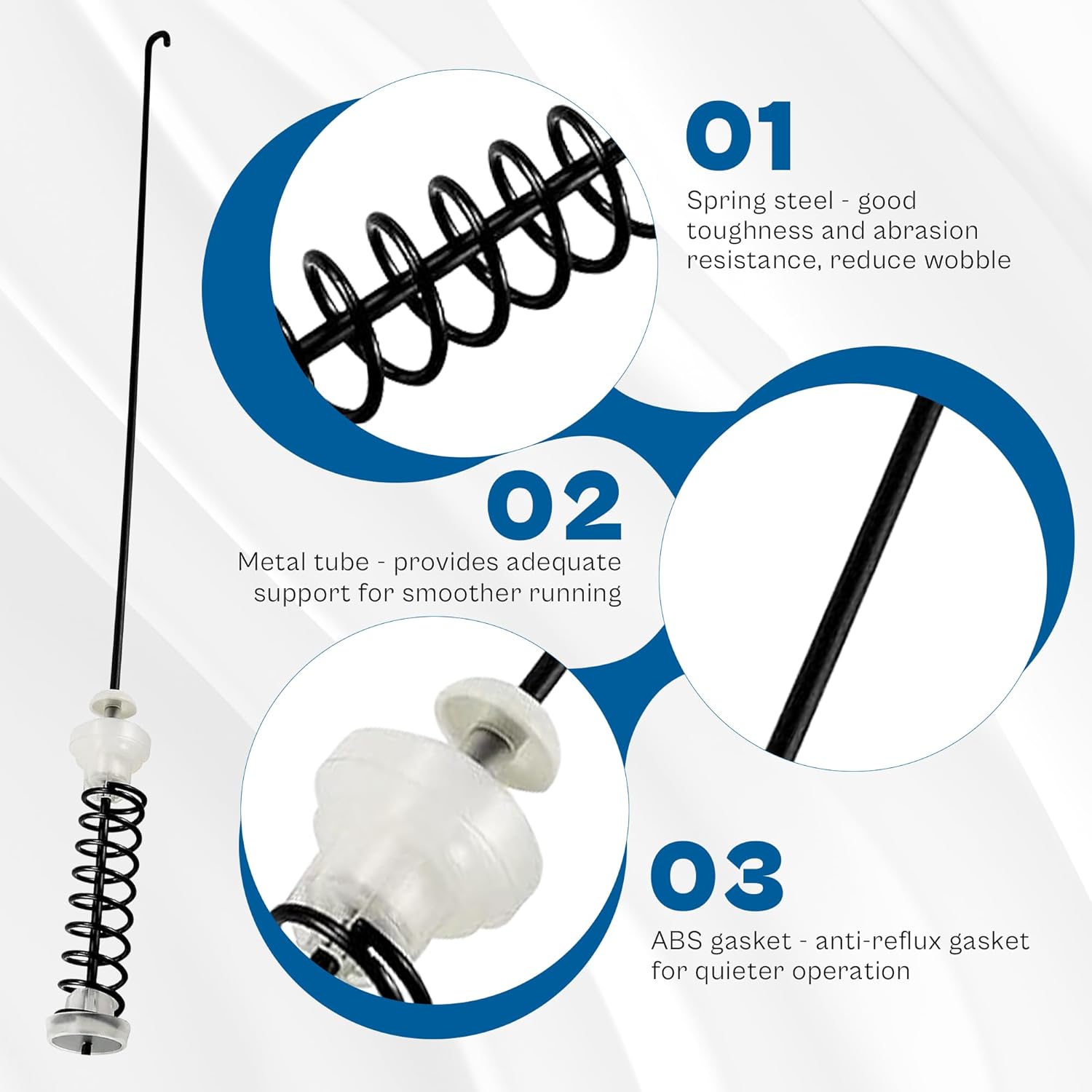 01
Spring steel - good toughness and abrasion resistance, reduce wobble

02
Metal tube - provides adequate support for smoother running

03
ABS gasket - anti-reflux gasket for quieter operation