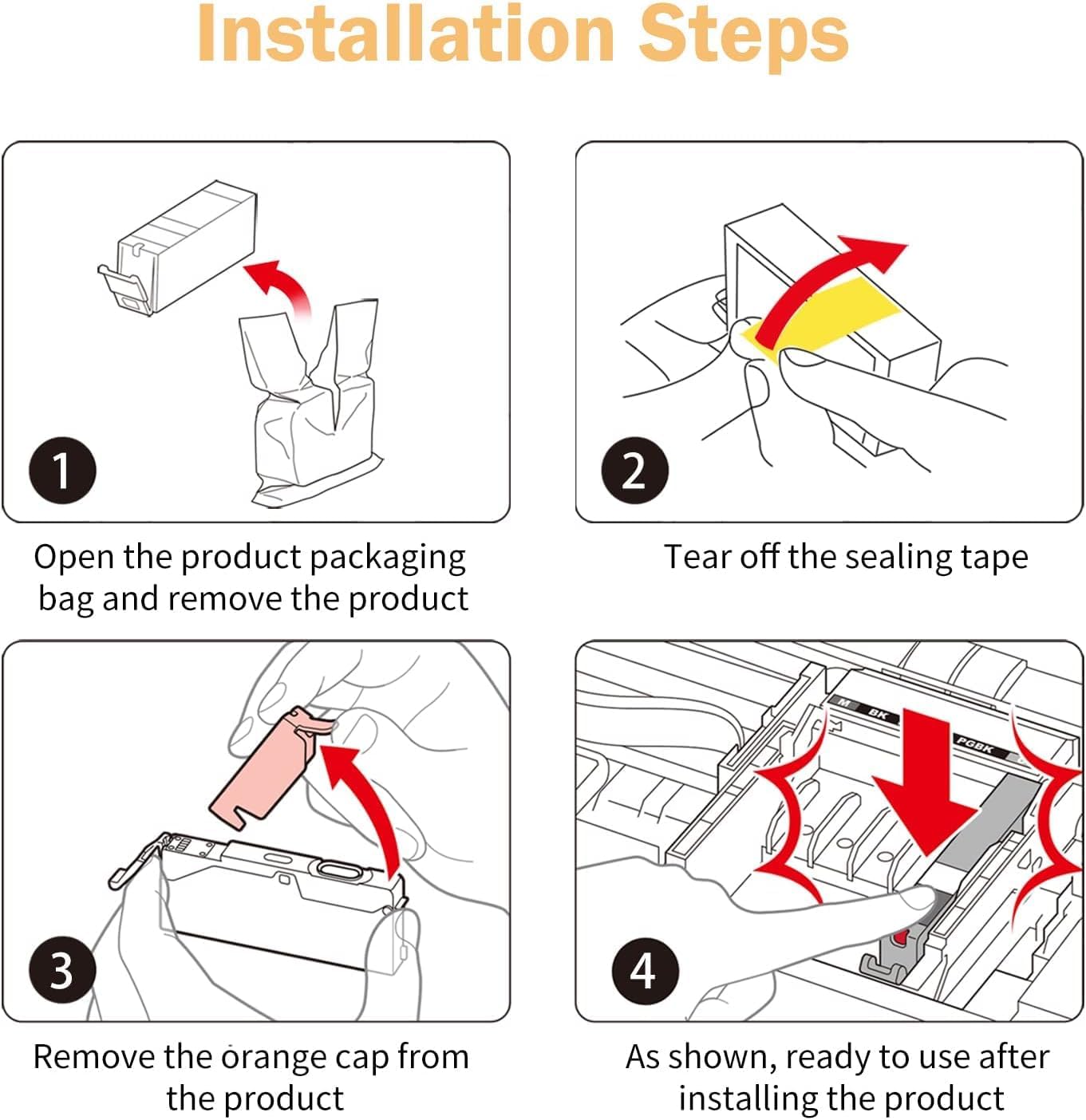 Installation Steps

1

Open the product packaging bag and remove the product

2

Tear off the sealing tape

3

Remove the orange cap from the product

M BK PGBK

4

As shown, ready to use after installing the product