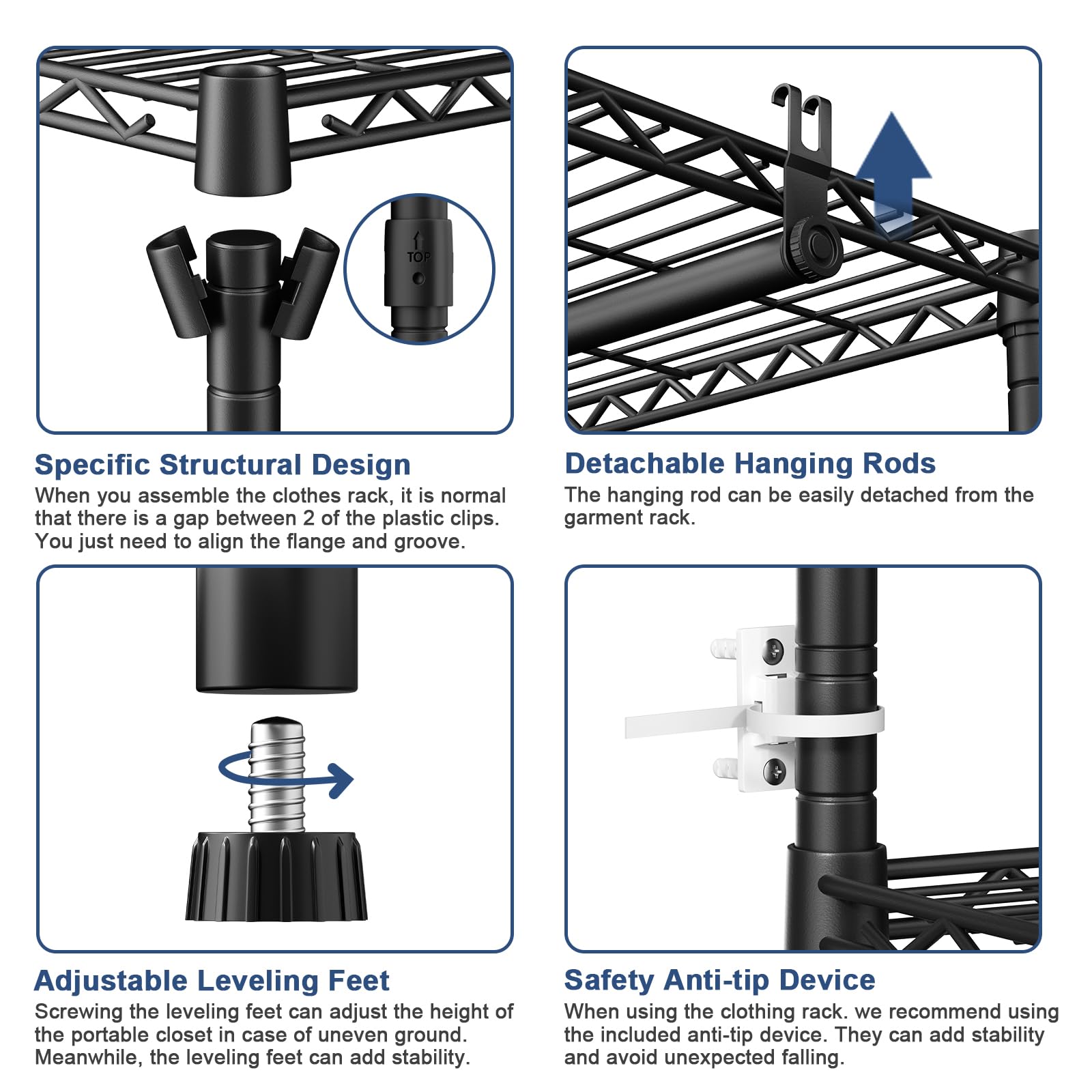 TOP

Specific Structural Design
When you assemble the clothes rack, it is normal that there is a gap between 2 of the plastic clips. You just need to align the flange and groove.

Detachable Hanging Rods
The hanging rod can be easily detached from the garment rack.

Adjustable Leveling Feet
Screwing the leveling feet can adjust the height of the portable closet in case of uneven ground. Meanwhile, the leveling feet can add stability.

Safety Anti-tip Device
When using the clothing rack. we recommend using the included anti-tip device. They can add stability and avoid unexpected falling.