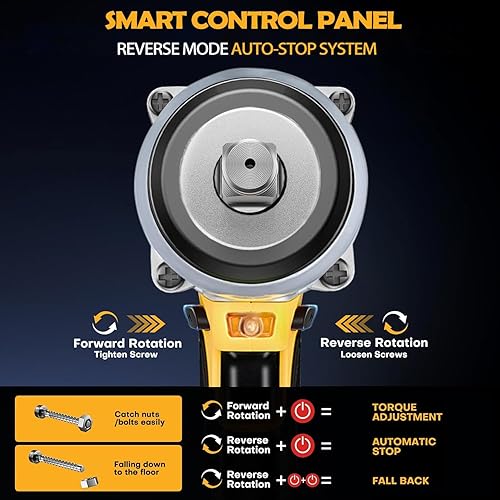 SMART CONTROL PANEL

REVERSE MODE AUTO-STOP SYSTEM

Forward Rotation
Tighten Screw

Reverse Rotation
Loosen Screws

Catch nuts /bolts easily

Falling down to the floor

Forward Rotation + = TORQUE ADJUSTMENT

Reverse Rotation + = AUTOMATIC STOP

Reverse Rotation + + = FALL BACK