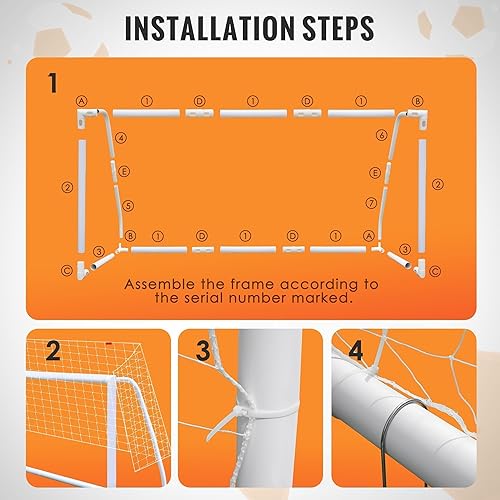 INSTALLATION STEPS

1

A ① D ① D ① B

④ ⑥

② E E ②

⑤ ⑦

B ① D ① D ① A

③ ③

C C

Assemble the frame according to the serial number marked.

2

3

4