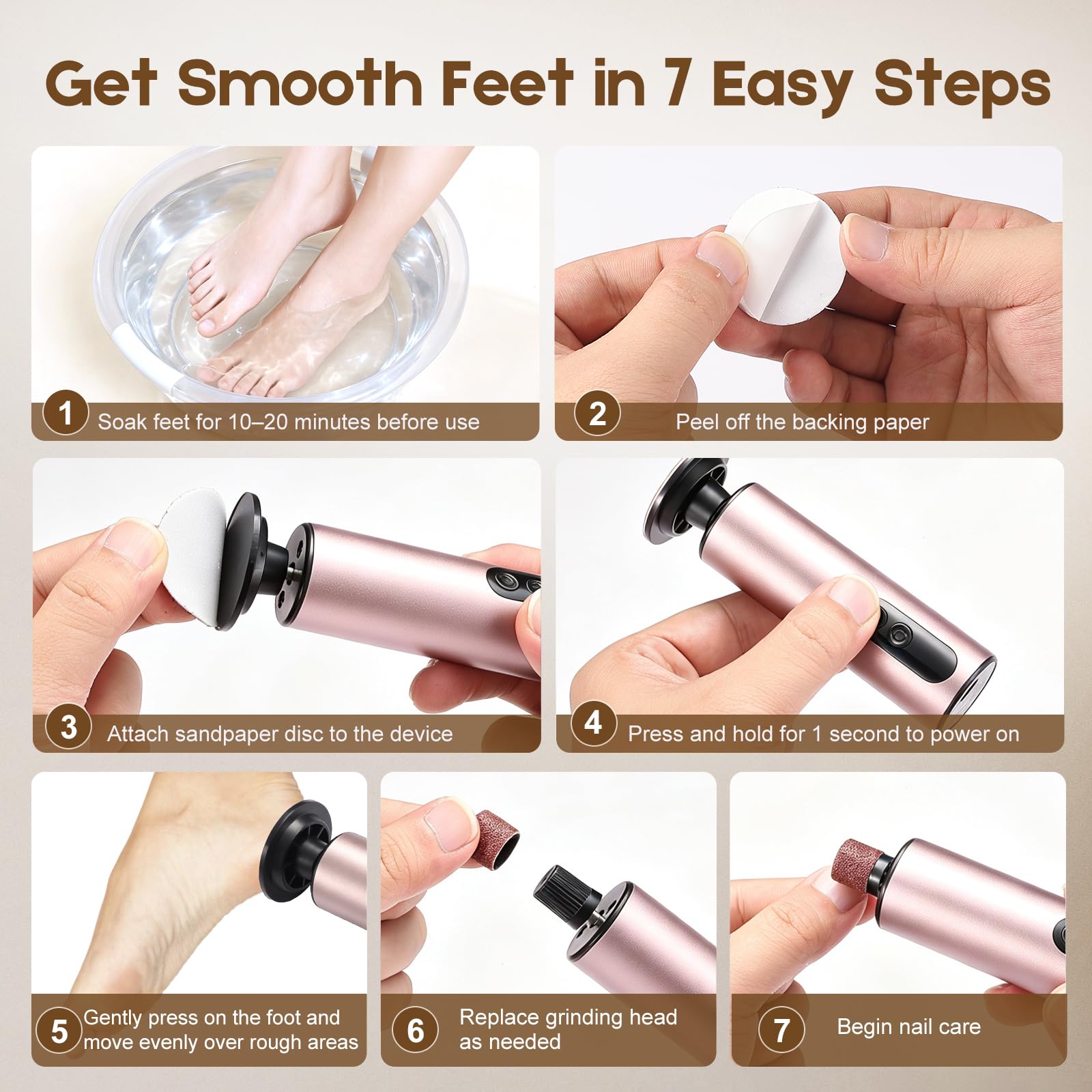 Get Smooth Feet in 7 Easy Steps

1 Soak feet for 10–20 minutes before use

2 Peel off the backing paper

3 Attach sandpaper disc to the device

4 Press and hold for 1 second to power on

5 Gently press on the foot and move evenly over rough areas

6 Replace grinding head as needed

7 Begin nail care