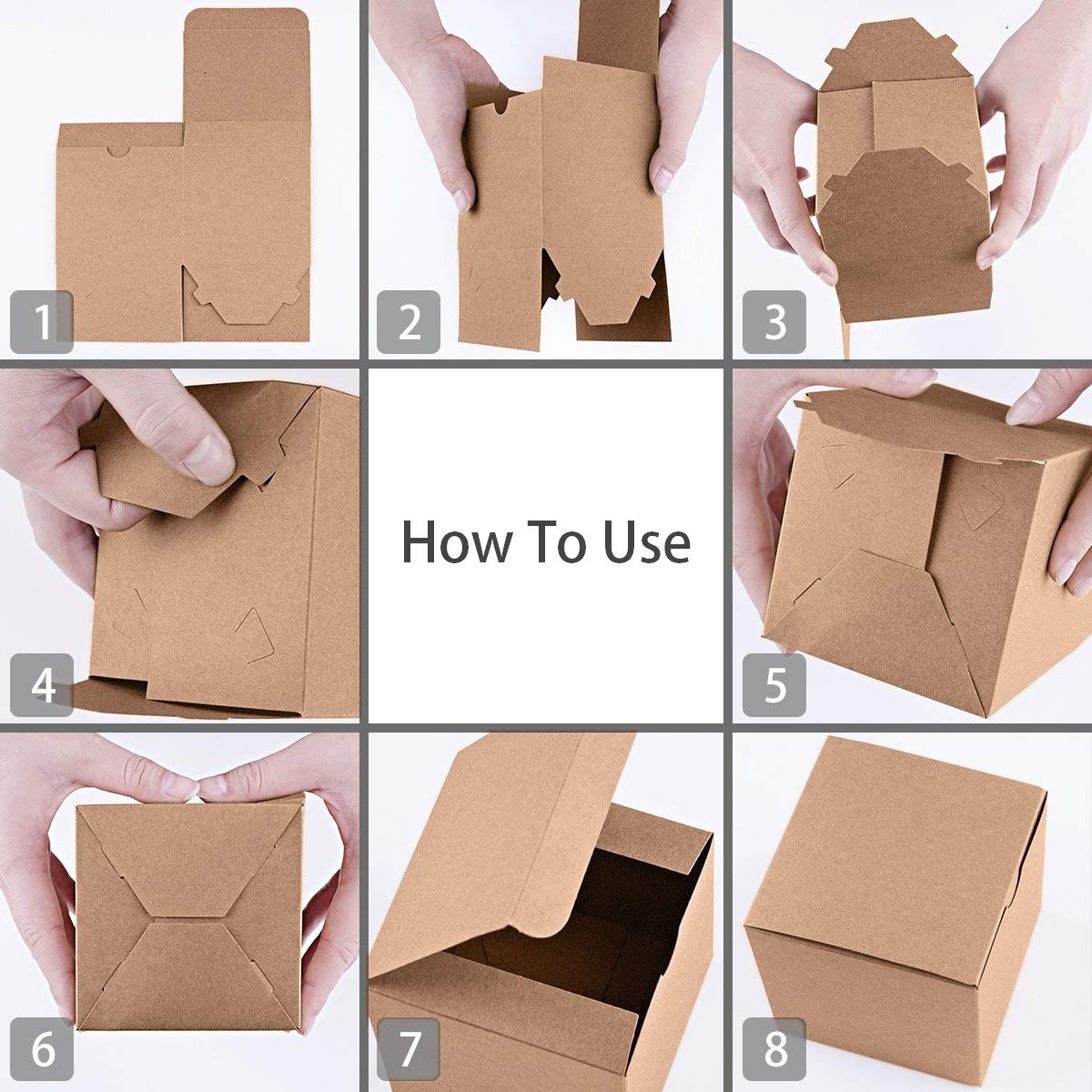 1

2

3

4

How To Use

5

6

7

8