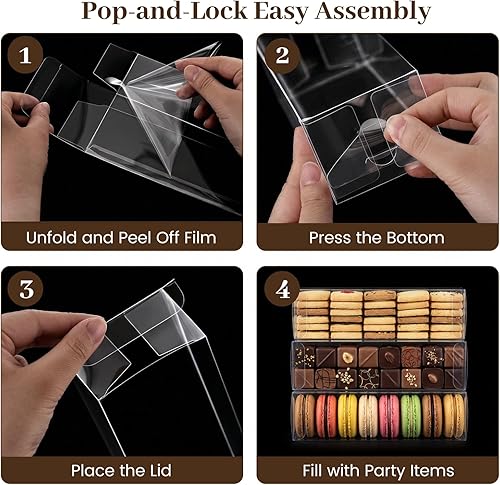 Pop-and-Lock Easy Assembly

1

Unfold and Peel Off Film

2

Press the Bottom

3

Place the Lid

4

Fill with Party Items