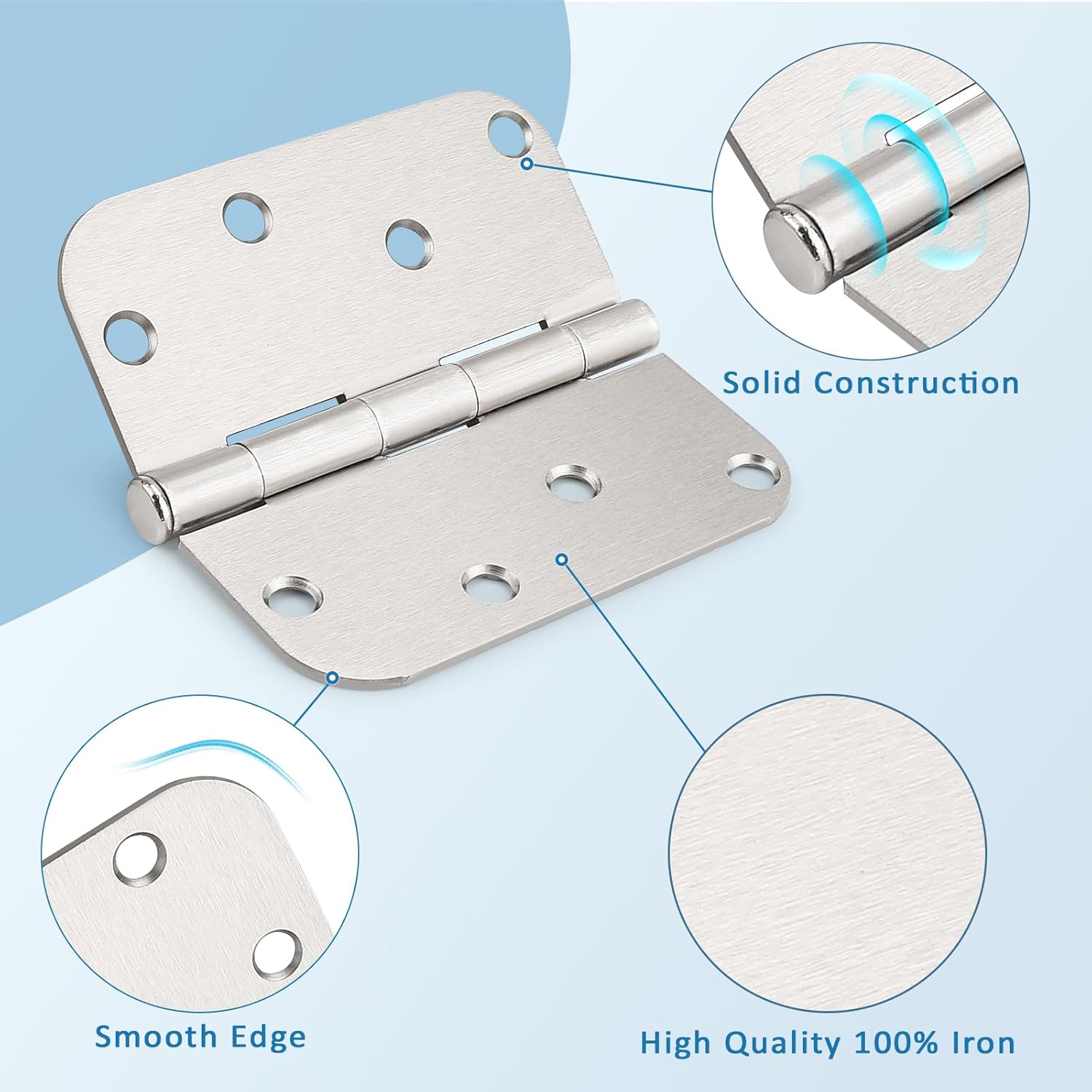 Solid Construction

Smooth Edge

High Quality 100% Iron