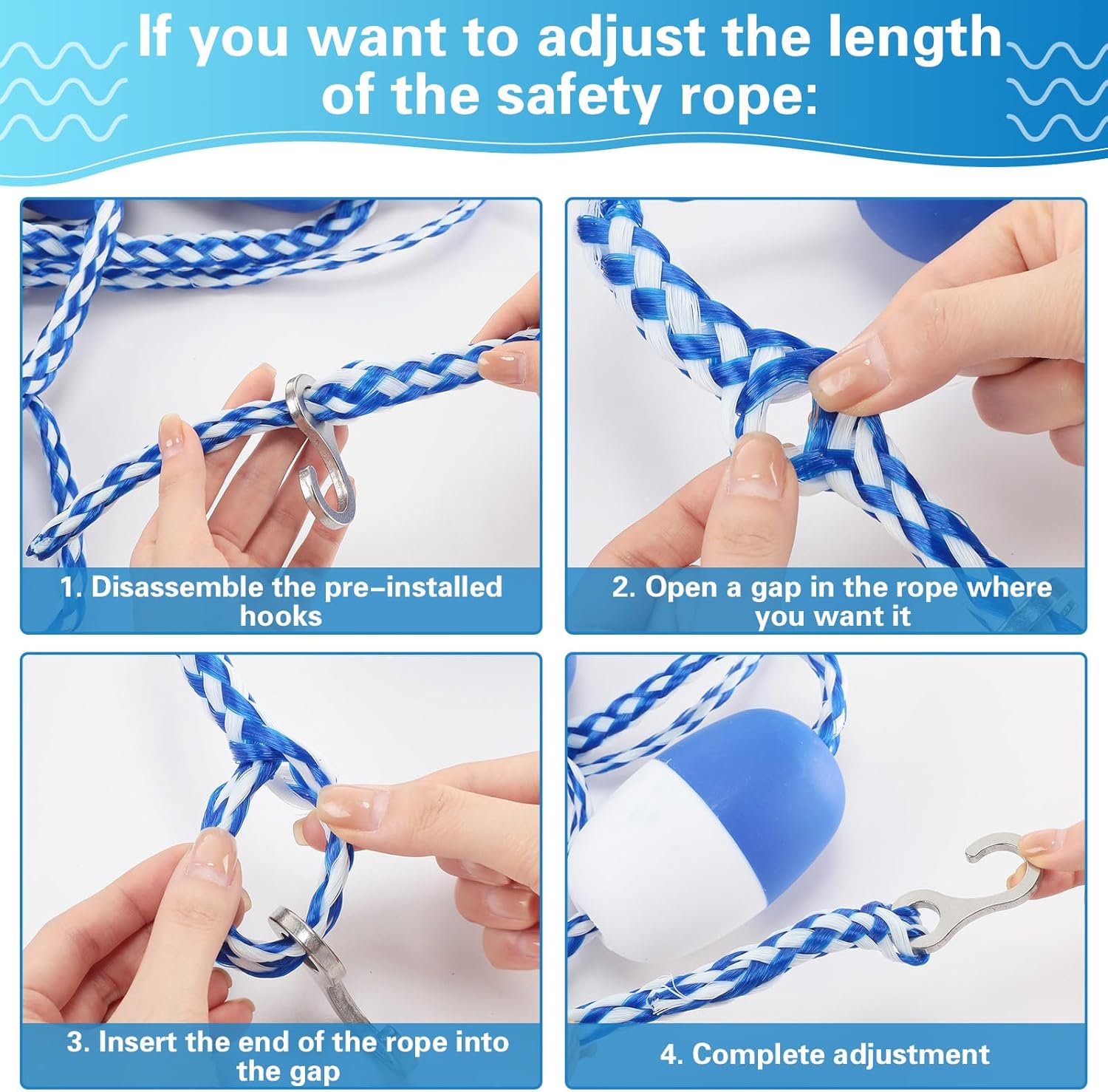 If you want to adjust the length of the safety rope:

1. Disassemble the pre–installed hooks

2. Open a gap in the rope where you want it

3. Insert the end of the rope into the gap

4. Complete adjustment