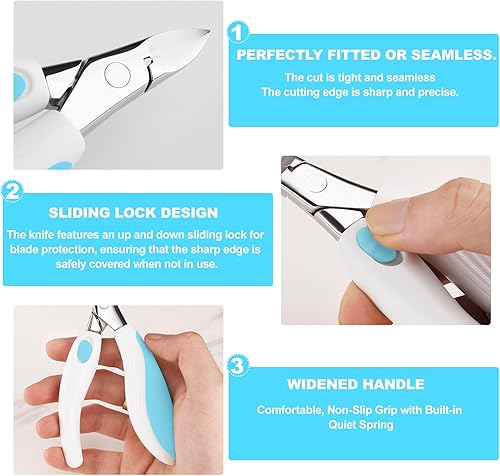 1

PERFECTLY FITTED OR SEAMLESS.

The cut is tight and seamless
The cutting edge is sharp and precise.

2

SLIDING LOCK DESIGN

The knife features an up and down sliding lock for blade protection, ensuring that the sharp edge is safely covered when not in use.

3

WIDENED HANDLE

Comfortable, Non-Slip Grip with Built-in Quiet Spring