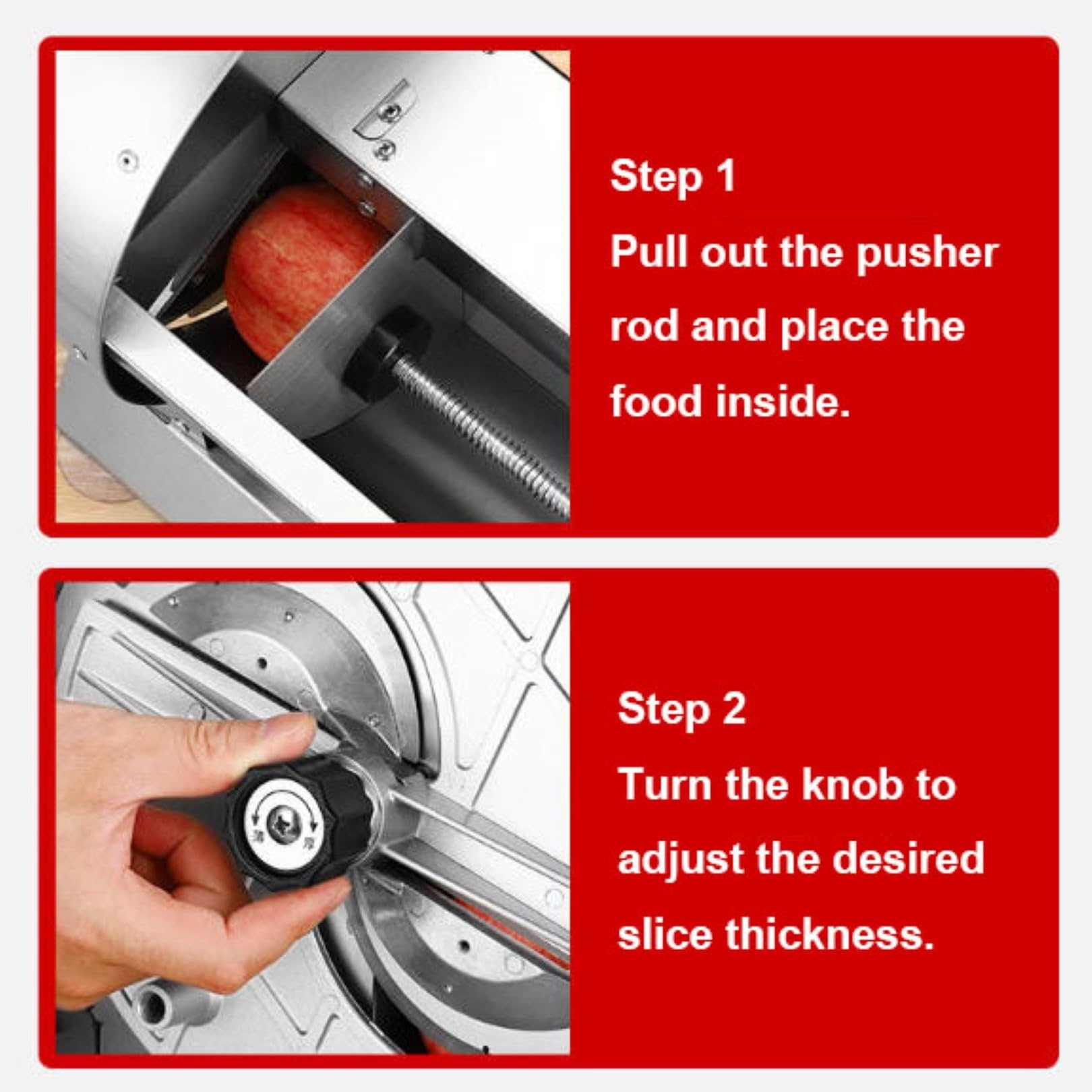 Step 1
Pull out the pusher rod and place the food inside.

Step 2
Turn the knob to adjust the desired slice thickness.